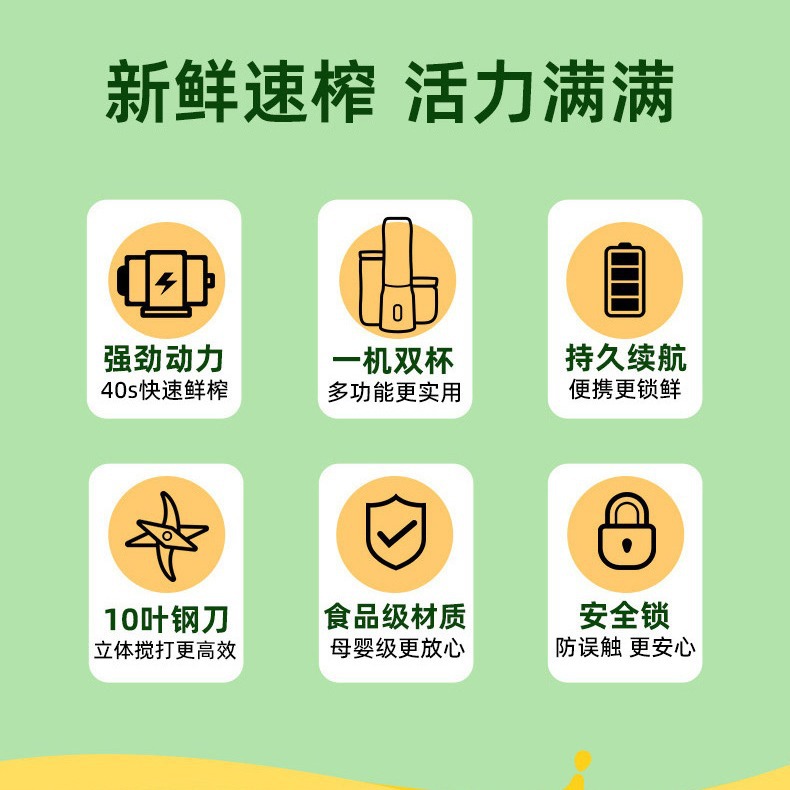 新鲜速榨 活力满满

强劲动力
40s快速鲜榨

一机双杯
多功能更实用

持久续航
便携更锁鲜

10叶钢刀
立体搅打更高效

食品级材质
母婴级更放心

安全锁
防误触 更安心