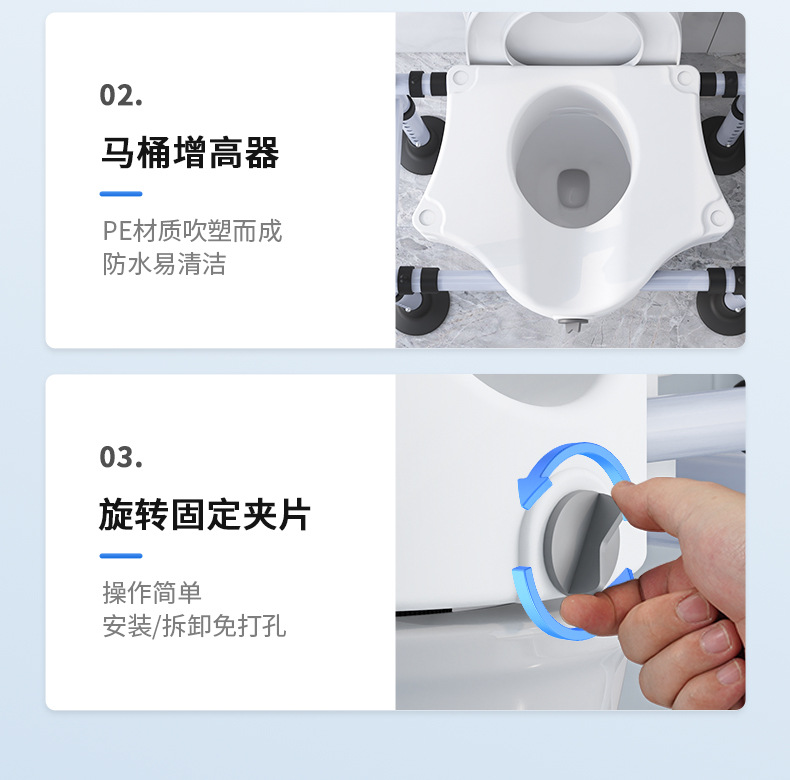 02.

马桶增高器

PE材质吹塑而成
防水易清洁

03.

旋转固定夹片

操作简单
安装/拆卸免打孔