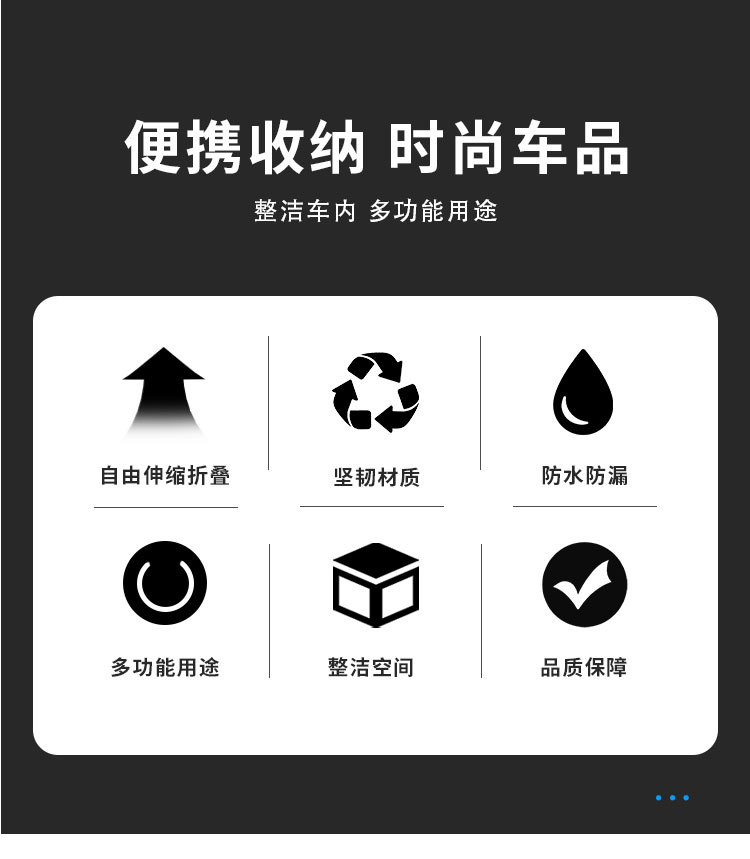 便携收纳 时尚车品

整洁车内 多功能用途

自由伸缩折叠

坚韧材质

防水防漏

多功能用途

整洁空间

品质保障