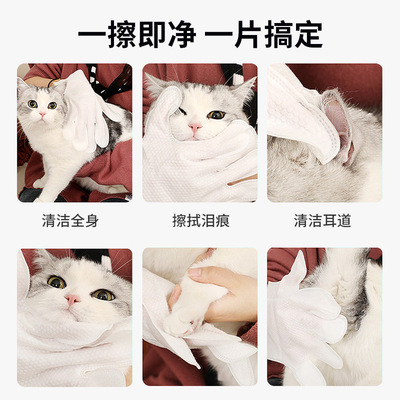 一擦即净 一片搞定

清洁全身

擦拭泪痕

清洁耳道