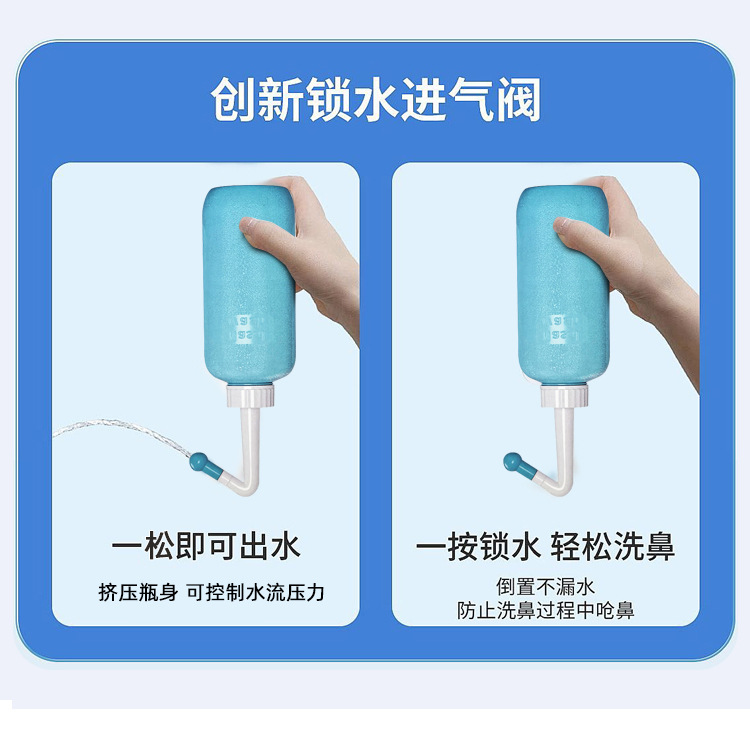 创新锁水进气阀

一松即可出水

挤压瓶身 可控制水流压力

一按锁水 轻松洗鼻

倒置不漏水
防止洗鼻过程中呛鼻