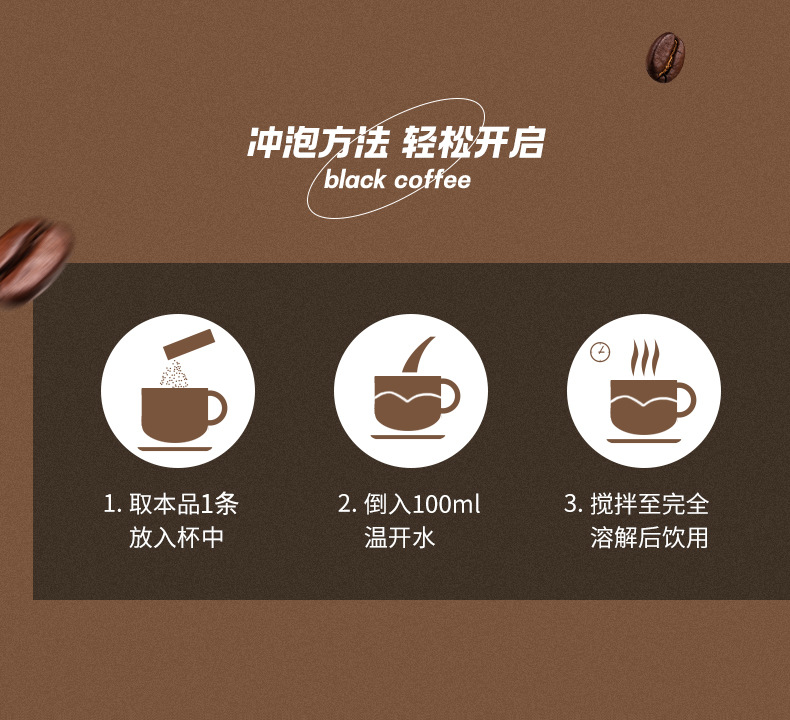 冲泡方法 轻松开启
black coffee

1. 取本品1条
放入杯中

2. 倒入100ml
温开水

3. 搅拌至完全
溶解后饮用