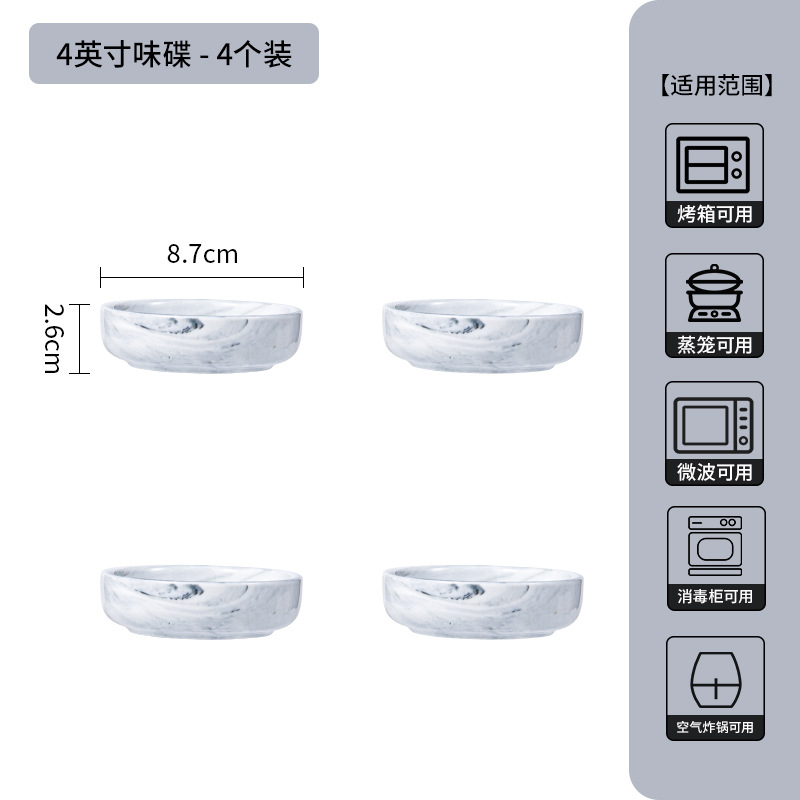 4英寸味碟 - 4个装

8.7cm

2.6cm

【适用范围】

烤箱可用

蒸笼可用

微波可用

消毒柜可用

空气炸锅可用