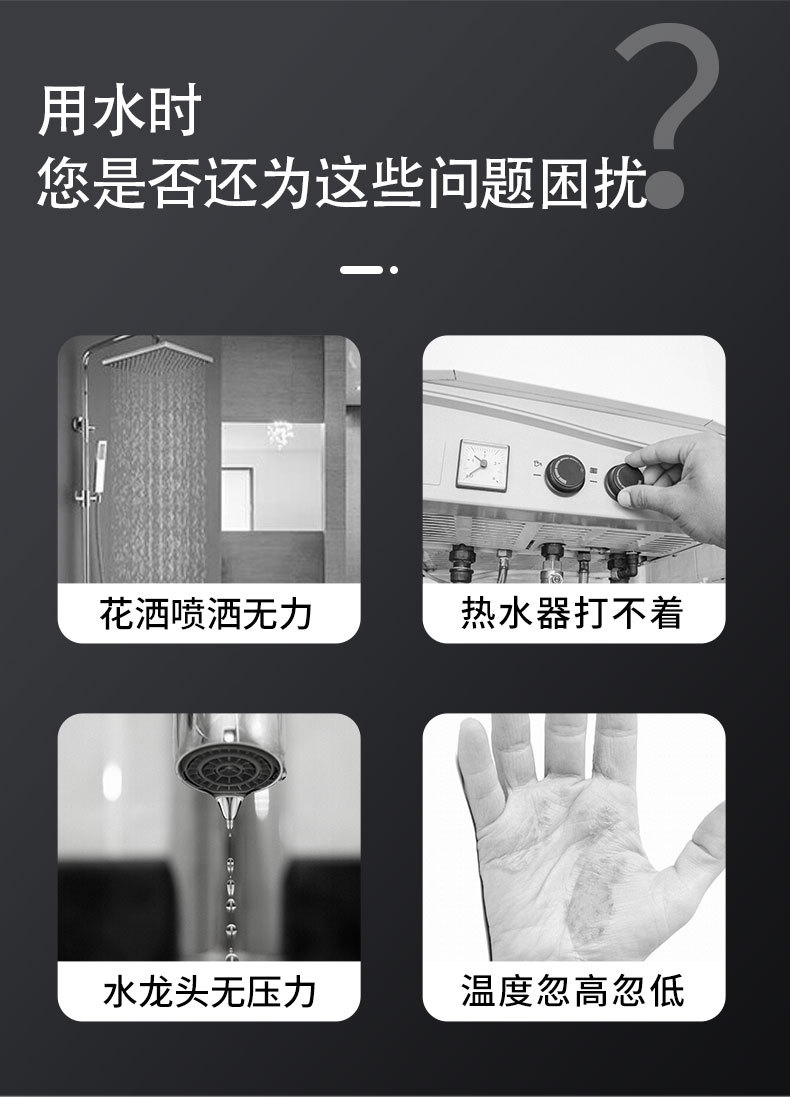 用水时
您是否还为这些问题困扰?

花洒喷洒无力

热水器打不着

水龙头无压力

温度忽高忽低