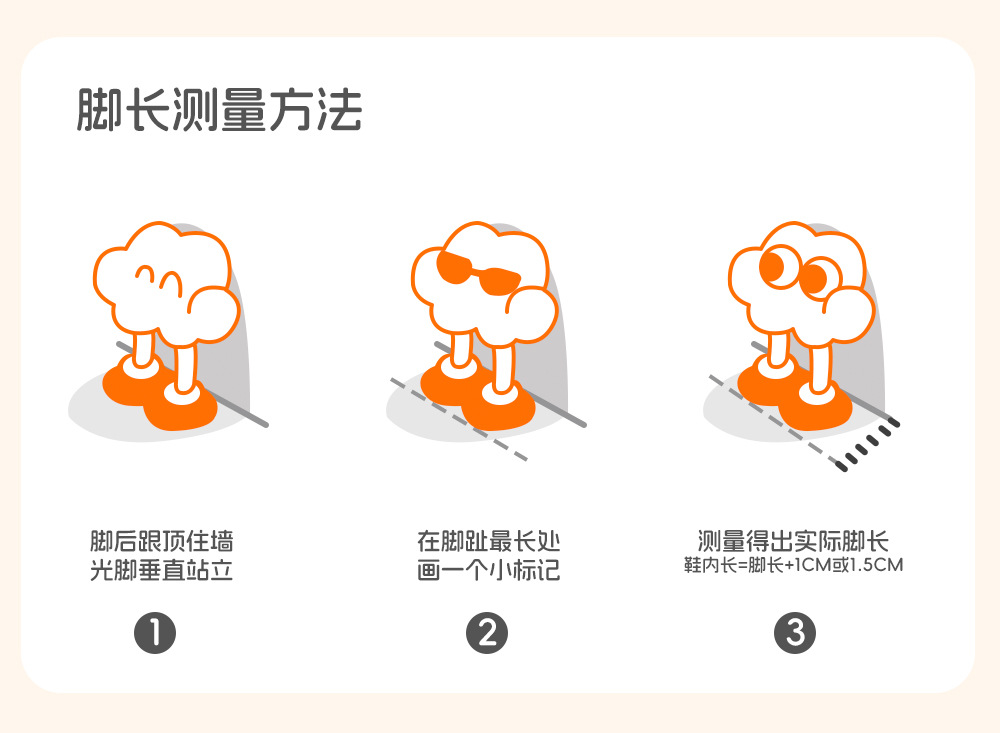 脚长测量方法

脚后跟顶住墙
光脚垂直站立

❶

在脚趾最长处
画一个小标记

❷

测量得出实际脚长
鞋内长=脚长+1CM或1.5CM

❸