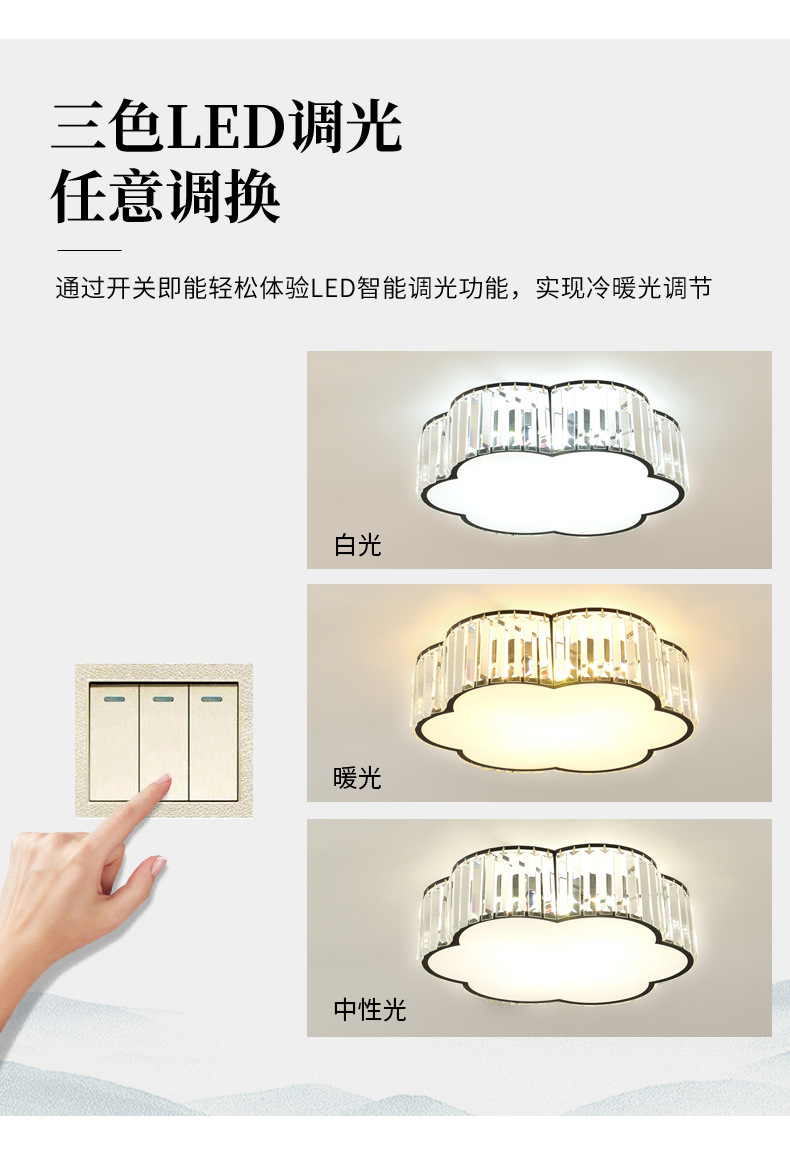 三色LED调光
任意调换

通过开关即能轻松体验LED智能调光功能，实现冷暖光调节

白光

暖光

中性光