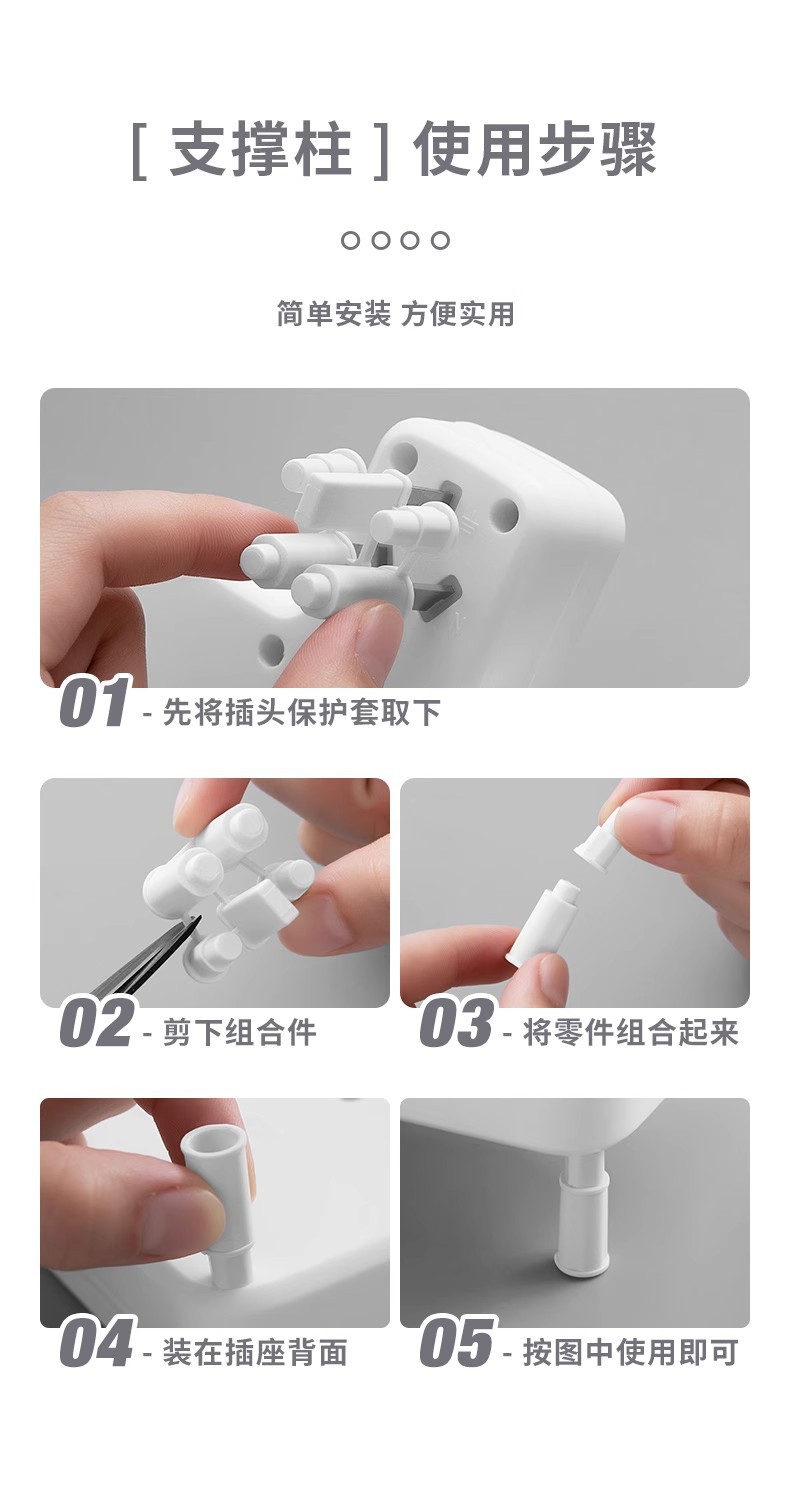 [ 支撑柱 ] 使用步骤

简单安装 方便实用

01 - 先将插头保护套取下

02 - 剪下组合件

03 - 将零件组合起来

04 - 装在插座背面

05 - 按图中使用即可