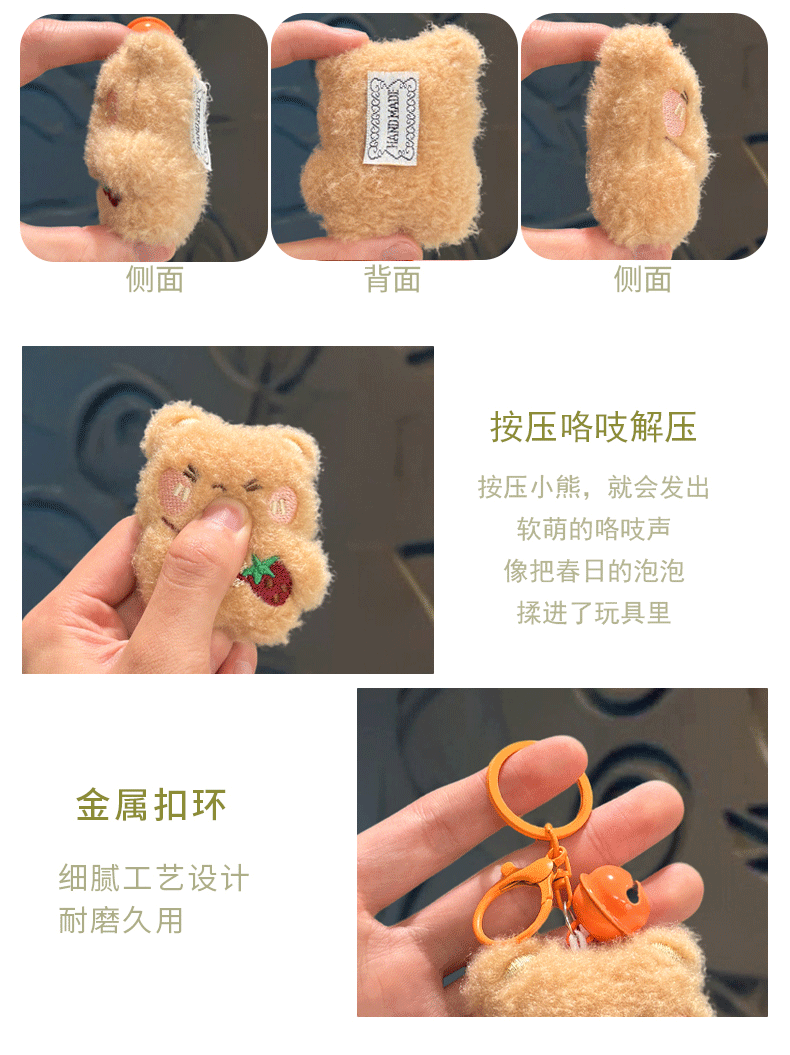 HAND MADE

侧面

背面

侧面

按压咯吱解压

按压小熊，就会发出
软萌的咯吱声
像把春日的泡泡
揉进了玩具里

金属扣环

细腻工艺设计
耐磨久用