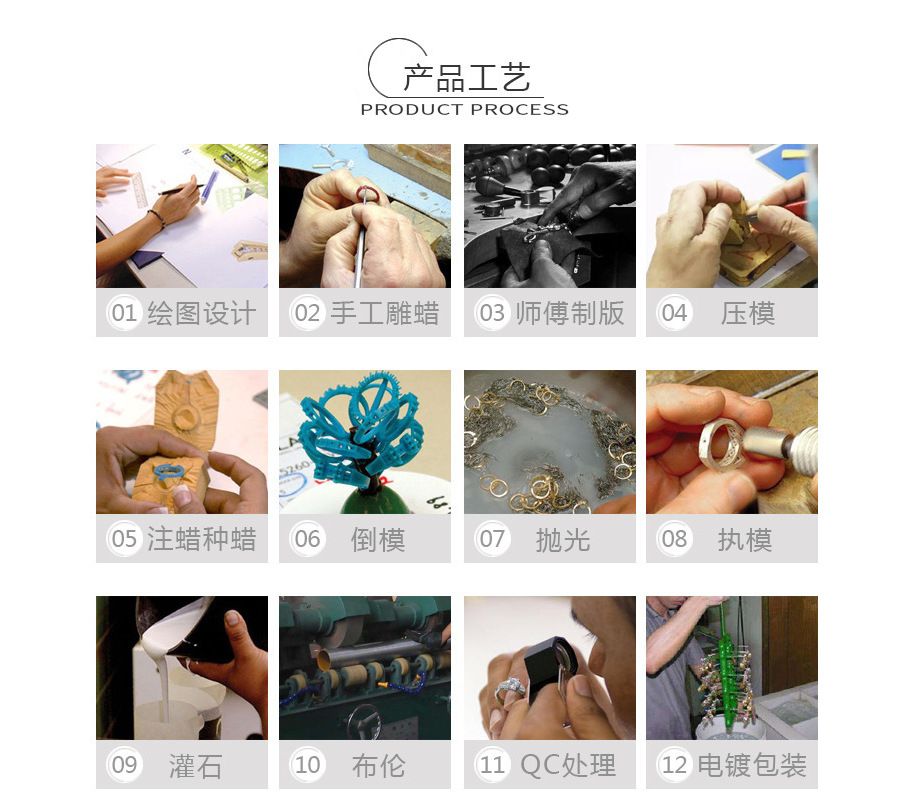 产品工艺
PRODUCT PROCESS

01 绘图设计

02 手工雕蜡

03 师傅制版

04 压模

05 注蜡种蜡

06 倒模

07 抛光

08 执模

09 灌石

10 布伦

11 QC处理

12 电镀包装