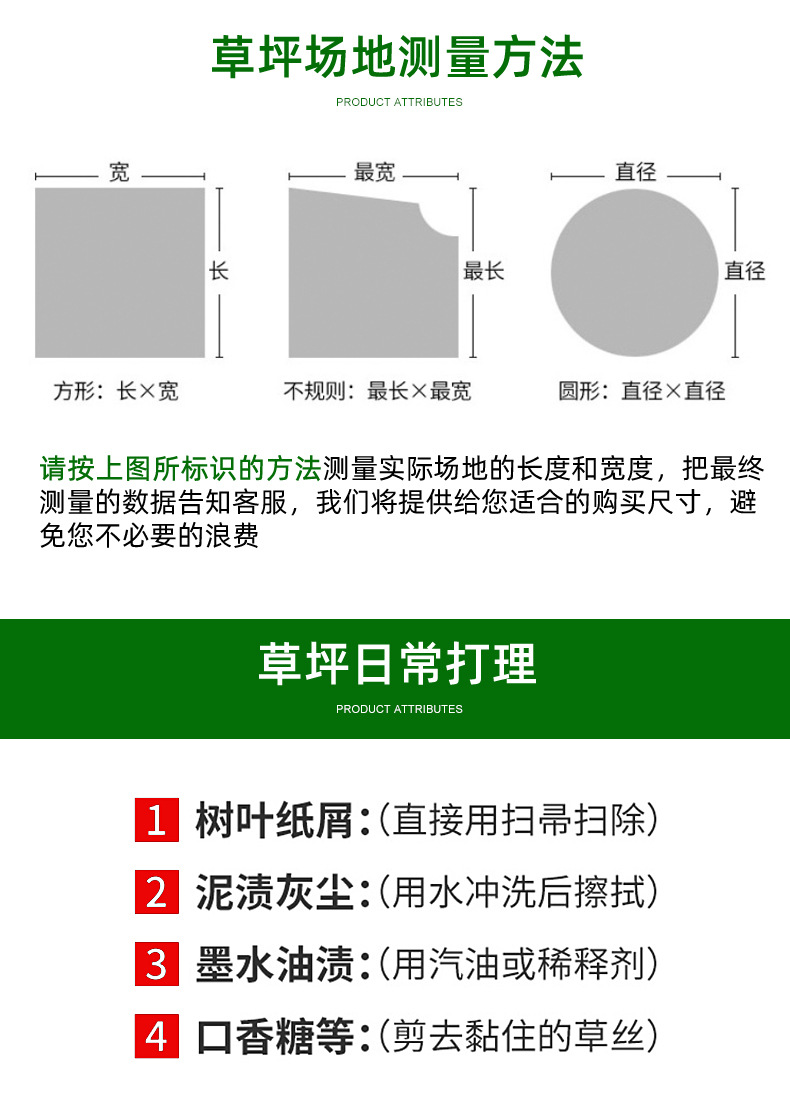 草坪场地测量方法

PRODUCT ATTRIBUTES

宽

长

方形：长×宽

最宽

最长

不规则：最长×最宽

直径

直径

圆形：直径×直径

请按上图所标识的方法测量实际场地的长度和宽度，把最终测量的数据告知客服，我们将提供给您适合的购买尺寸，避免您不必要的浪费

草坪日常打理

PRODUCT ATTRIBUTES

1 树叶纸屑：(直接用扫帚扫除)

2 泥渍灰尘：(用水冲洗后擦拭)

3 墨水油渍：(用汽油或稀释剂)

4 口香糖等：(剪去黏住的草丝)