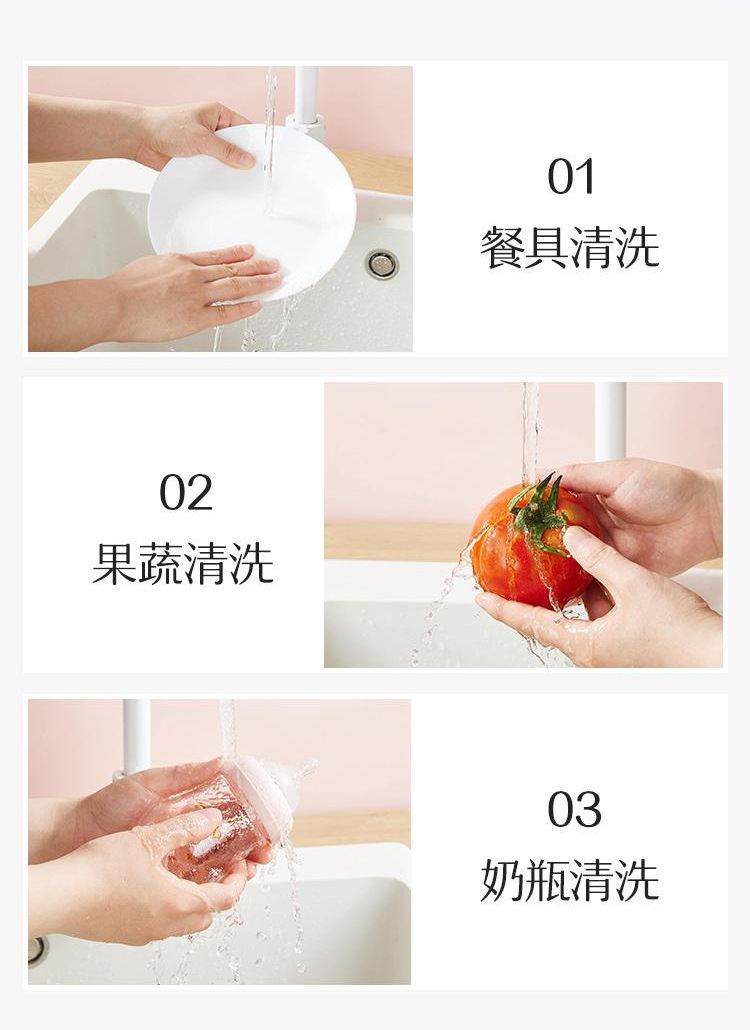 01
餐具清洗

02
果蔬清洗

03
奶瓶清洗