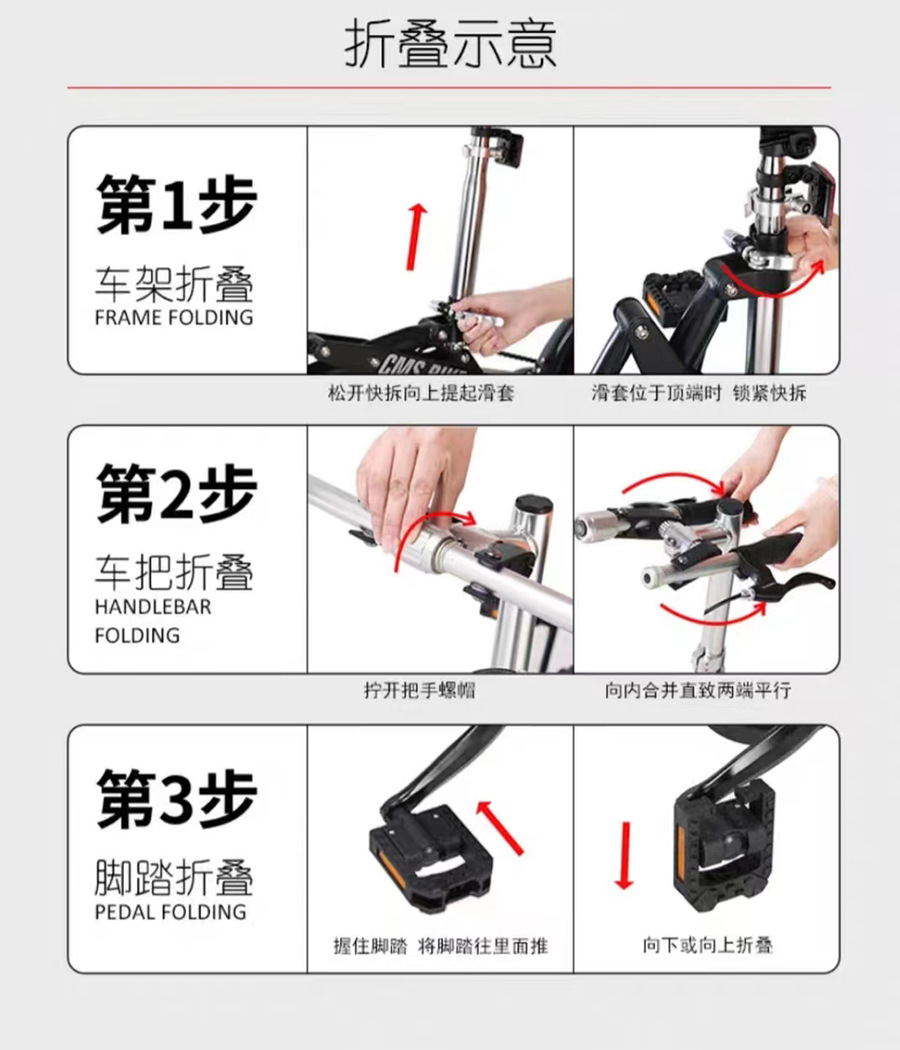 折叠示意

第1步
车架折叠
FRAME FOLDING

CMS BIKE

松开快拆向上提起滑套

滑套位于顶端时 锁紧快拆

第2步
车把折叠
HANDLEBAR FOLDING

拧开把手螺帽

向内合并直致两端平行

第3步
脚踏折叠
PEDAL FOLDING

握住脚踏 将脚踏往里面推

向下或向上折叠