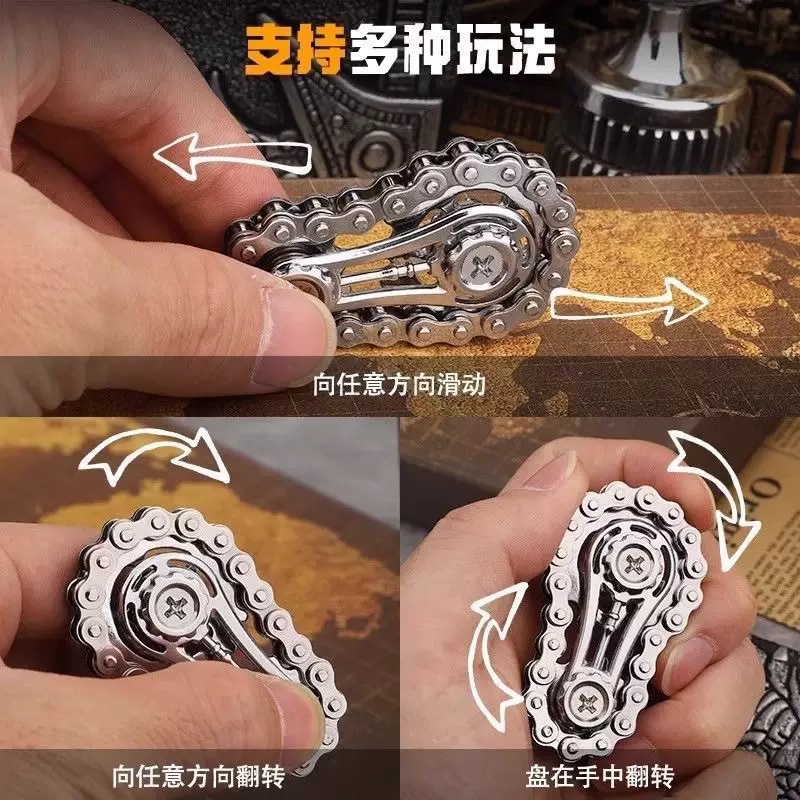 支持多种玩法

向任意方向滑动

向任意方向翻转

盘在手中翻转