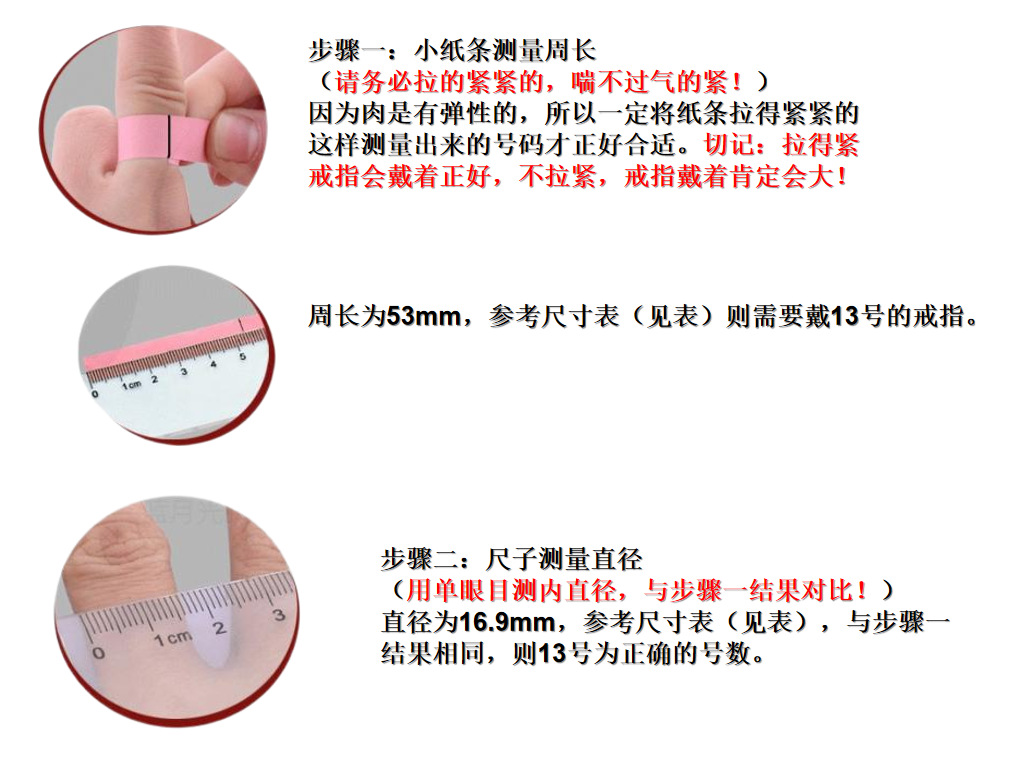 步骤一：小纸条测量周长
（请务必拉的紧紧的，喘不过气的紧！）
因为肉是有弹性的，所以一定将纸条拉得紧紧的这样测量出来的号码才正好合适。切记：拉得紧戒指会戴着正好，不拉紧，戒指戴着肯定会大！

0 1cm 2 3 4 5

周长为53mm，参考尺寸表（见表）则需要戴13号的戒指。

0 1cm 2 3

步骤二：尺子测量直径
（用单眼目测内直径，与步骤一结果对比！）
直径为16.9mm，参考尺寸表（见表），与步骤一结果相同，则13号为正确的号数。