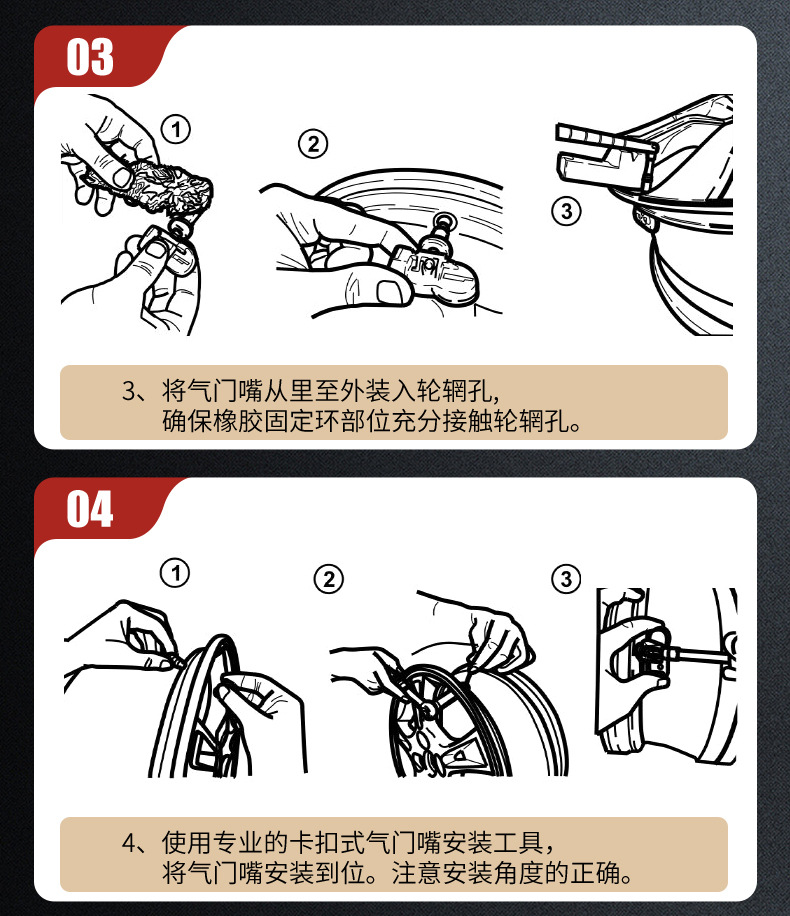 03

①

②

③

3、将气门嘴从里至外装入轮辋孔，
确保橡胶固定环部位充分接触轮辋孔。

04

①

②

③

4、使用专业的卡扣式气门嘴安装工具，
将气门嘴安装到位。注意安装角度的正确。