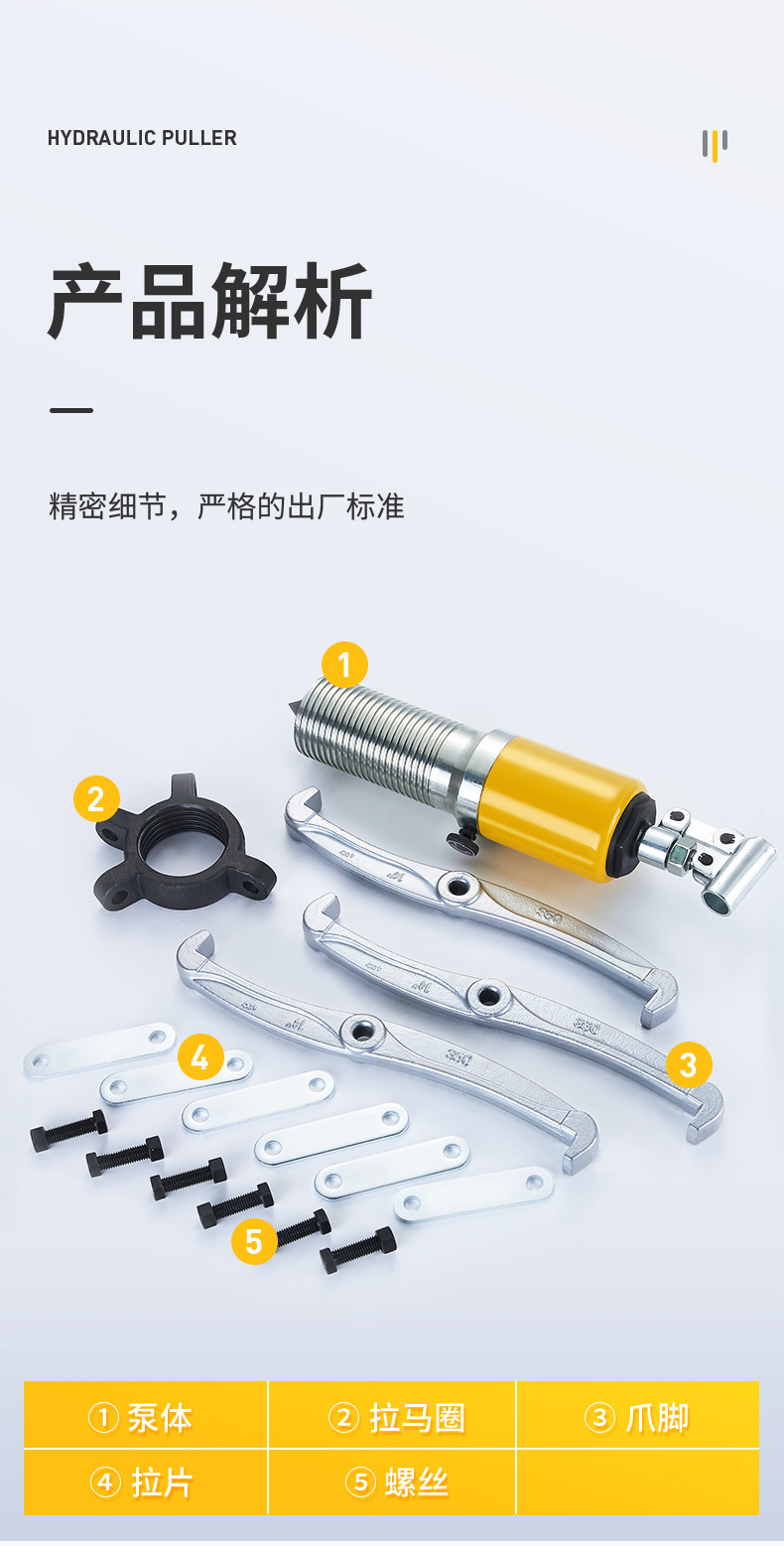 HYDRAULIC PULLER

产品解析

精密细节，严格的出厂标准

1

2

3

4

5

| ① 泵体 | ② 拉马圈 | ③ 爪脚 |
|---|---|---|
| ④ 拉片 | ⑤ 螺丝 | |