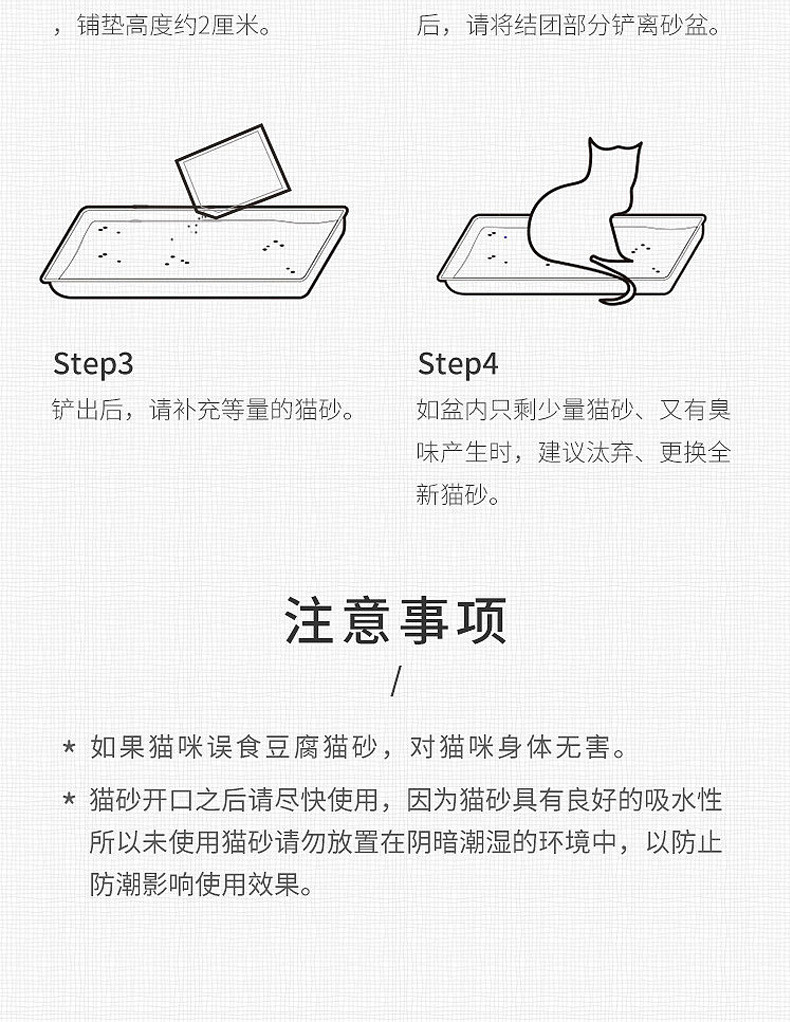 ，铺垫高度约2厘米。

后，请将结团部分铲离砂盆。

Step3
铲出后，请补充等量的猫砂。

Step4
如盆内只剩少量猫砂、又有臭味产生时，建议汰弃、更换全新猫砂。

注意事项
/

* 如果猫咪误食豆腐猫砂，对猫咪身体无害。

* 猫砂开口之后请尽快使用，因为猫砂具有良好的吸水性所以未使用猫砂请勿放置在阴暗潮湿的环境中，以防止防潮影响使用效果。