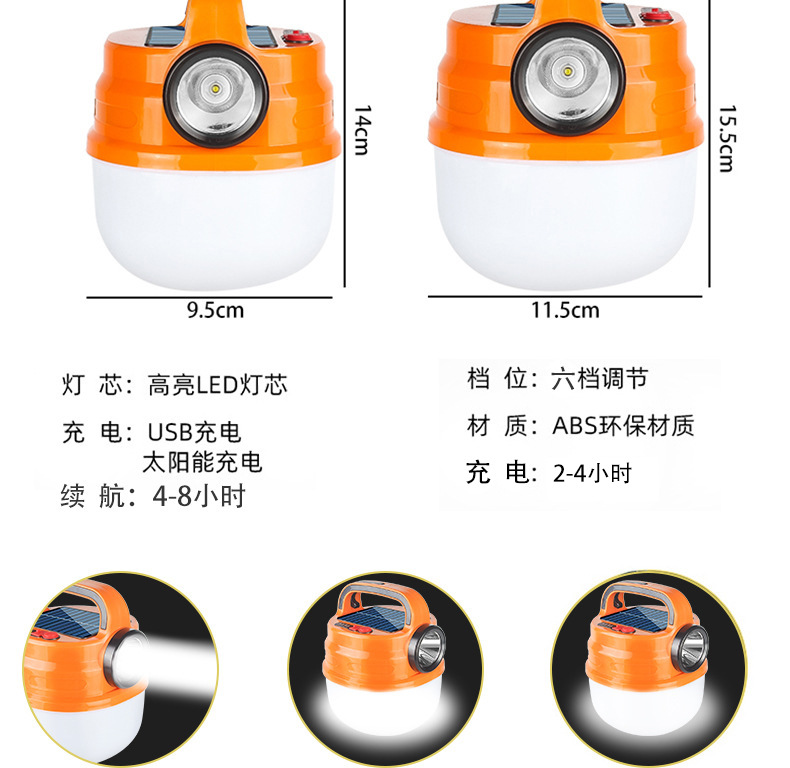 14cm

9.5cm

15.5cm

11.5cm

灯 芯：高亮LED灯芯

充 电：USB充电
太阳能充电

续 航：4-8小时

档 位：六档调节

材 质：ABS环保材质

充 电：2-4小时