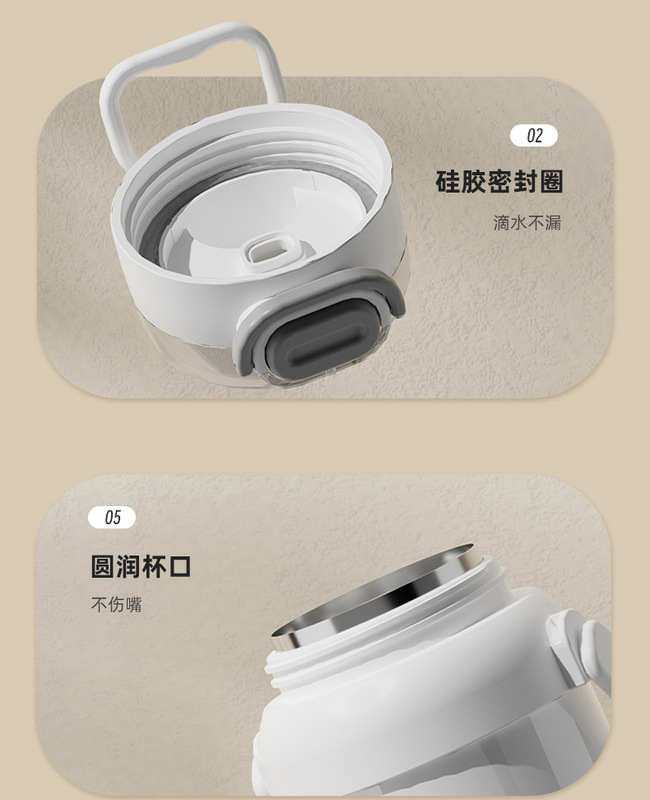 02

硅胶密封圈

滴水不漏

05

圆润杯口

不伤嘴