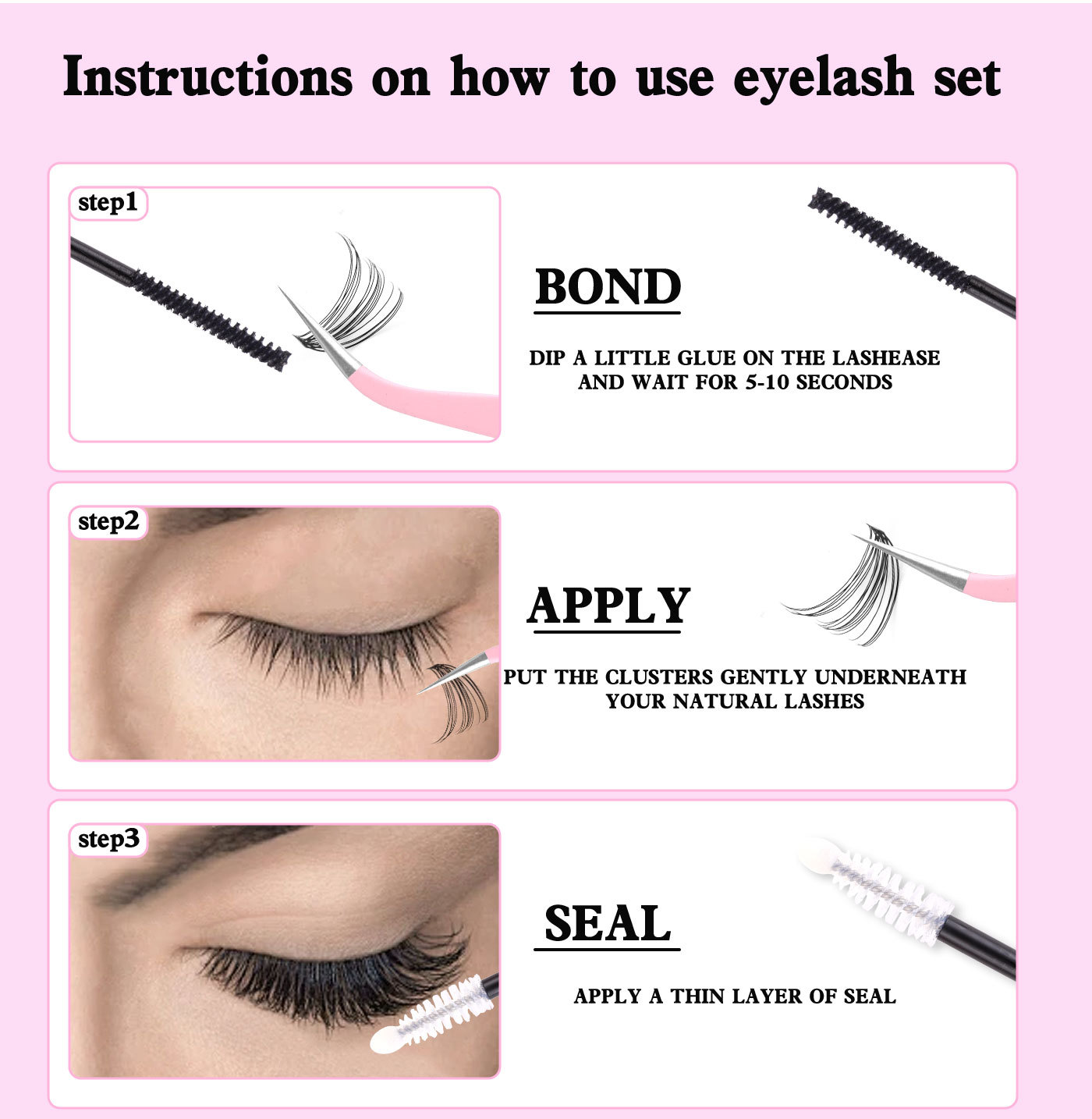 Instructions on how to use eyelash set

step1

BOND

DIP A LITTLE GLUE ON THE LASHEASE AND WAIT FOR 5-10 SECONDS

step2

APPLY

PUT THE CLUSTERS GENTLY UNDERNEATH YOUR NATURAL LASHES

step3

SEAL

APPLY A THIN LAYER OF SEAL