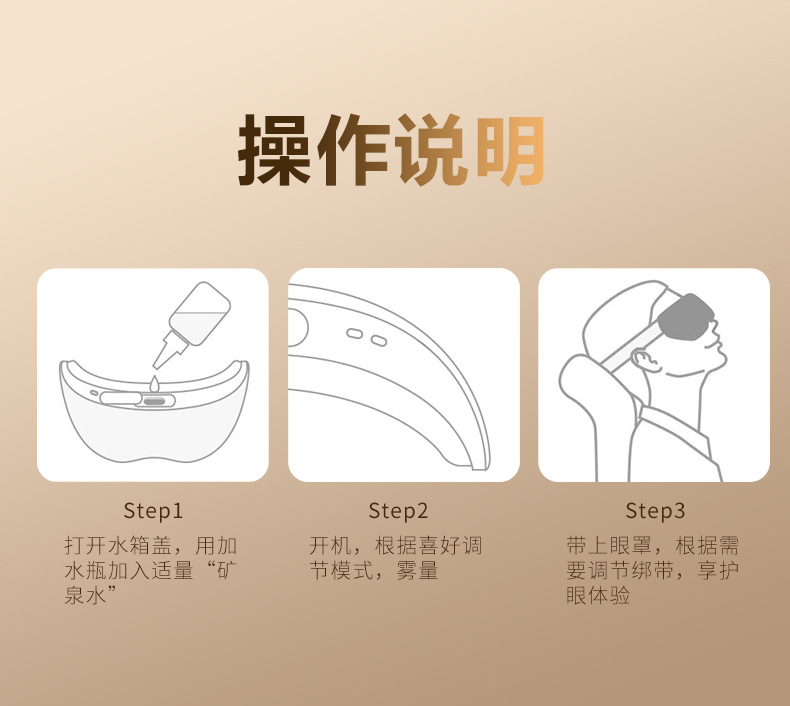 操作说明

Step1
打开水箱盖，用加水瓶加入适量“矿泉水”

Step2
开机，根据喜好调节模式，雾量

Step3
带上眼罩，根据需要调节绑带，享护眼体验