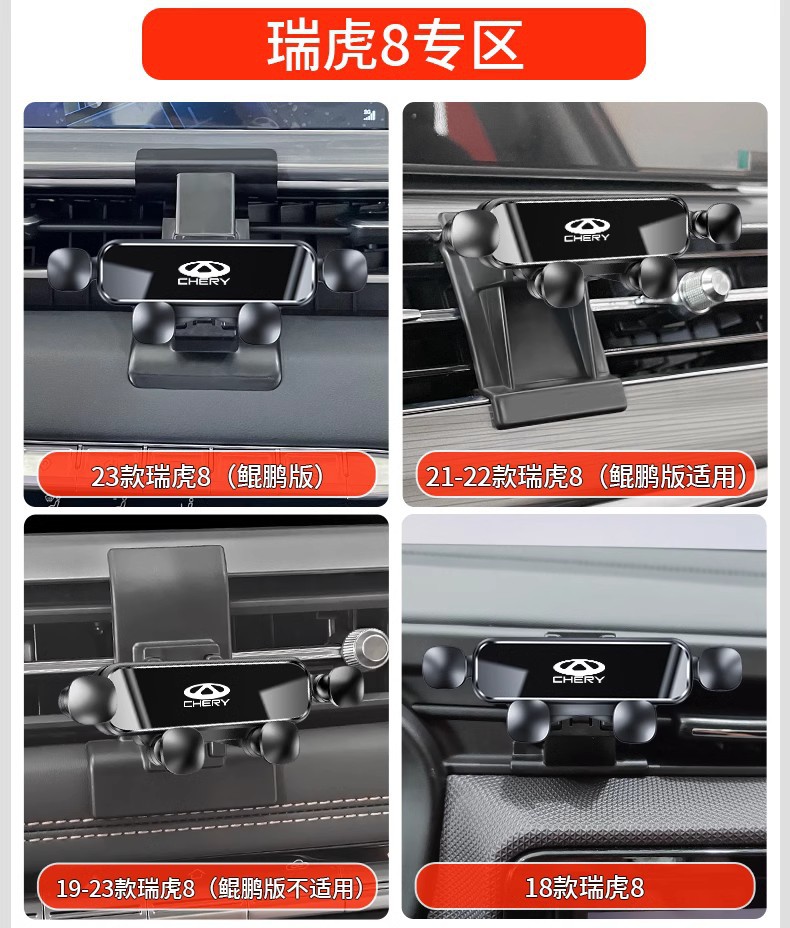 瑞虎8专区

CHERY

23款瑞虎8（鲲鹏版）

CHERY

21-22款瑞虎8（鲲鹏版适用）

CHERY

19-23款瑞虎8（鲲鹏版不适用）

CHERY

18款瑞虎8