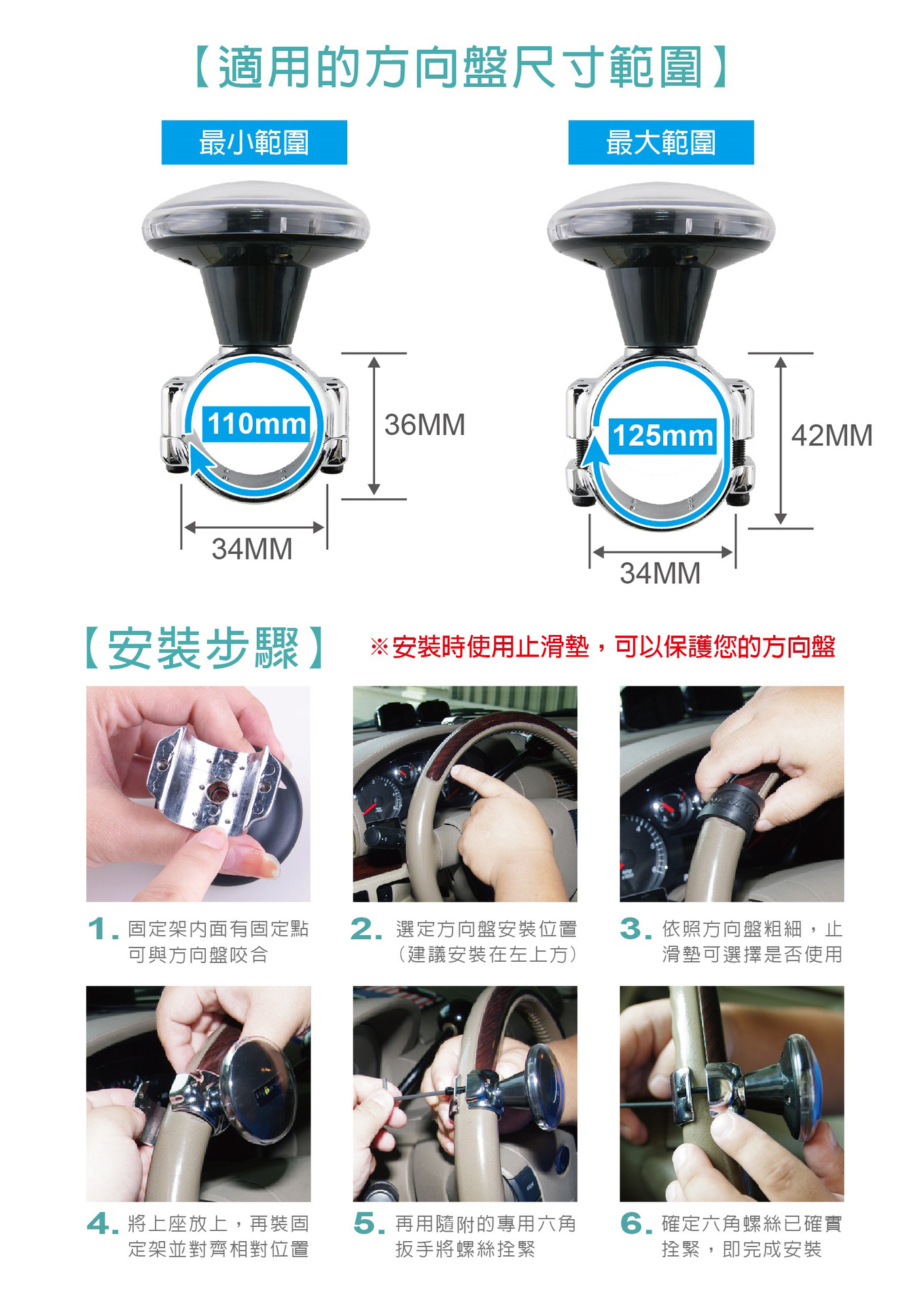 【適用的方向盤尺寸範圍】

最小範圍

110mm

36MM

34MM

最大範圍

125mm

42MM

34MM

【安裝步驟】

※安裝時使用止滑墊，可以保護您的方向盤

1. 固定架內面有固定點可與方向盤咬合

2. 選定方向盤安裝位置（建議安裝在左上方）

3. 依照方向盤粗細，止滑墊可選擇是否使用

4. 將上座放上，再裝固定架並對齊相對位置

5. 再用隨附的專用六角扳手將螺絲拴緊

6. 確定六角螺絲已確實拴緊，即完成安裝