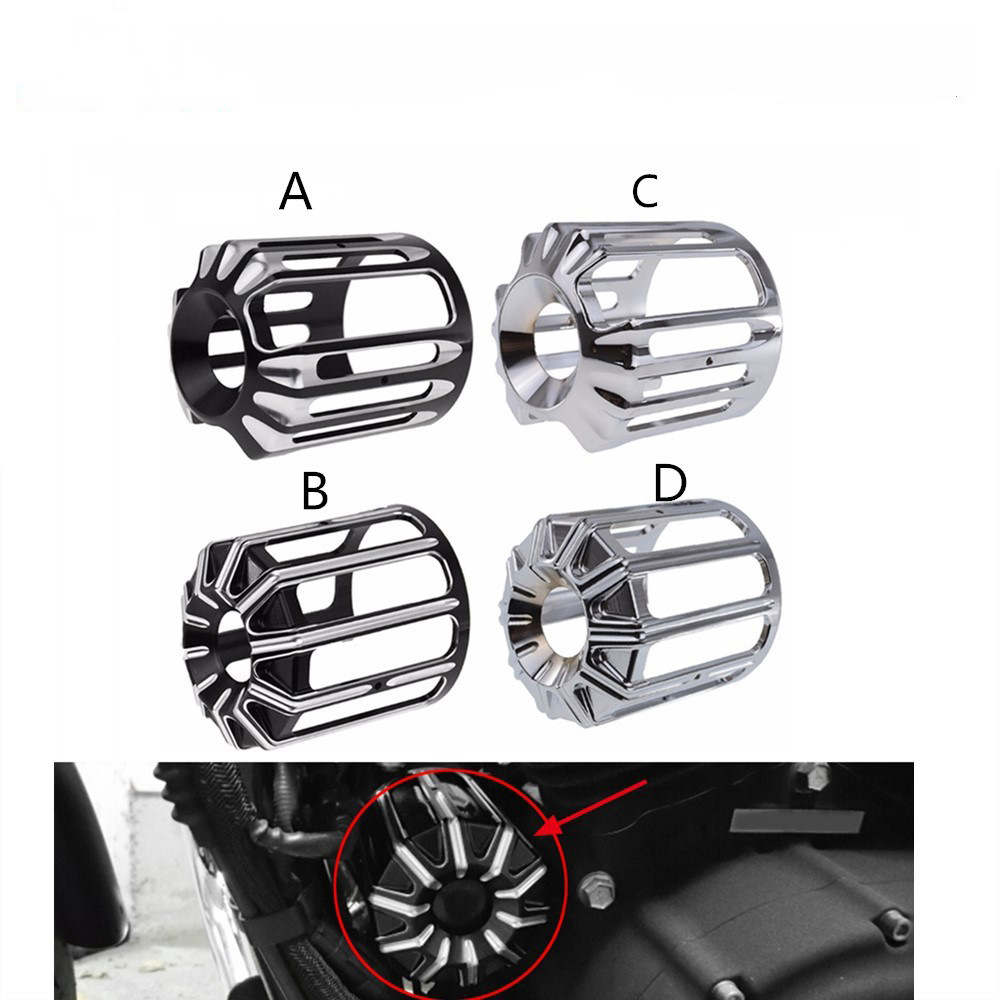 A

C

B

D