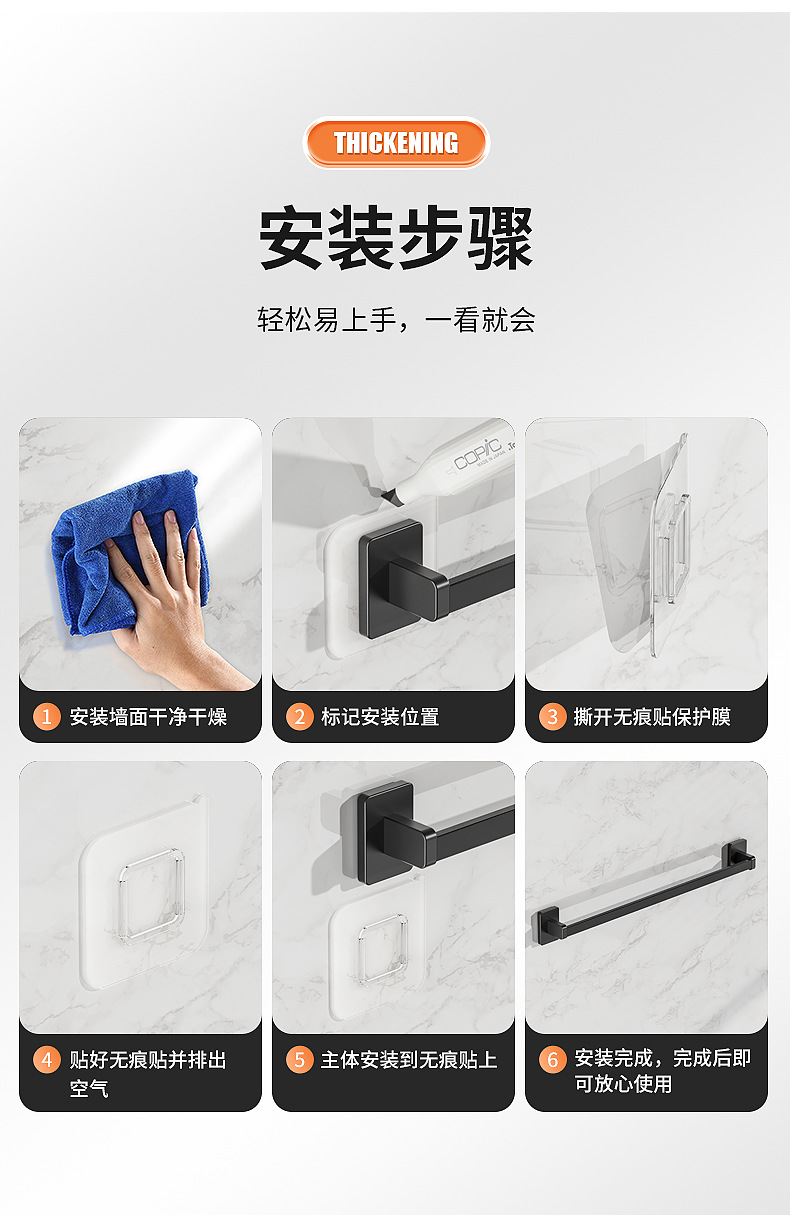 THICKENING

安装步骤

轻松易上手，一看就会

COPIC

1 安装墙面干净干燥

2 标记安装位置

3 撕开无痕贴保护膜

4 贴好无痕贴并排出空气

5 主体安装到无痕贴上

6 安装完成，完成后即可放心使用