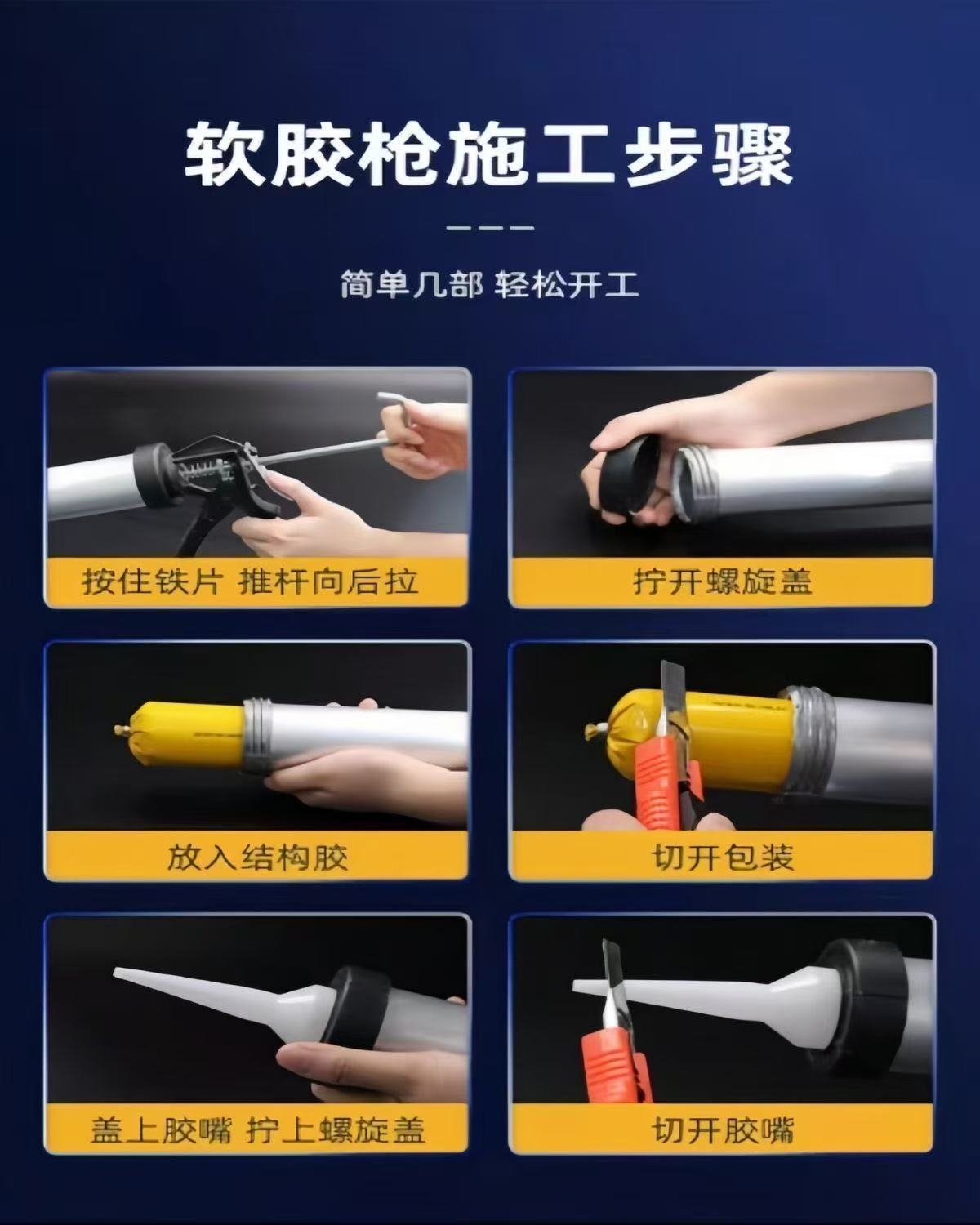 软胶枪施工步骤

简单几部 轻松开工

按住铁片 推杆向后拉

拧开螺旋盖

放入结构胶

切开包装

盖上胶嘴 拧上螺旋盖

切开胶嘴