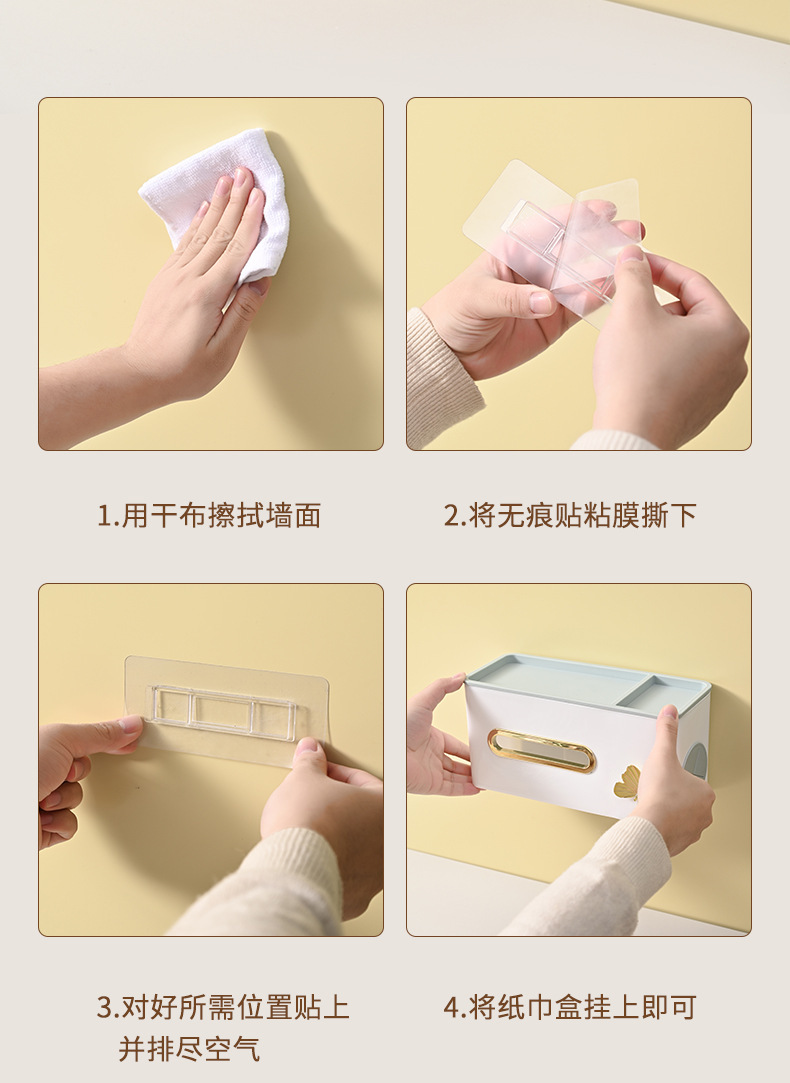 1.用干布擦拭墙面

2.将无痕贴粘膜撕下

3.对好所需位置贴上并排尽空气

4.将纸巾盒挂上即可