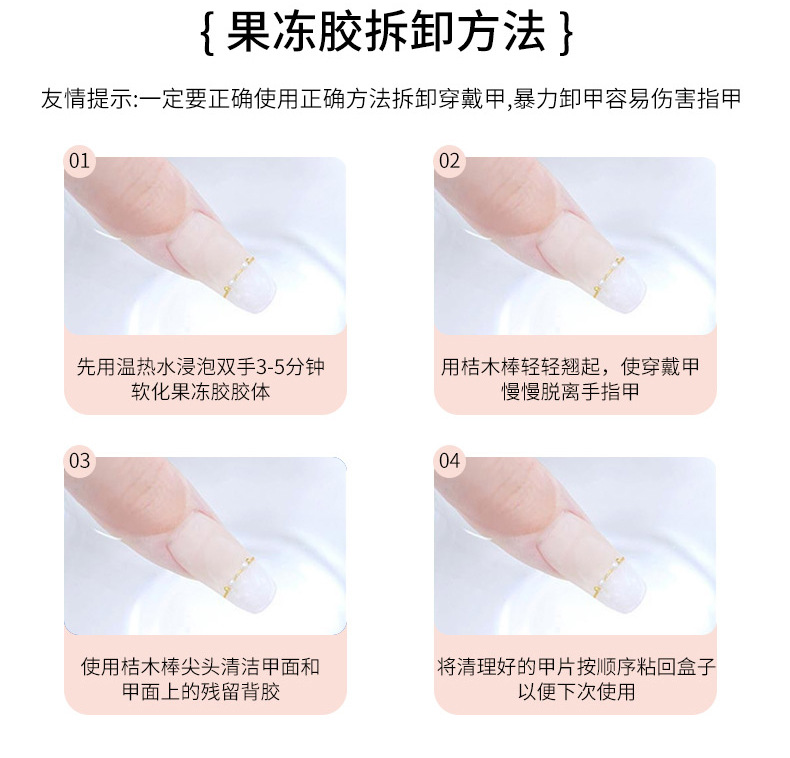 { 果冻胶拆卸方法 }

友情提示:一定要正确使用正确方法拆卸穿戴甲,暴力卸甲容易伤害指甲

01

先用温热水浸泡双手3-5分钟 软化果冻胶胶体

02

用桔木棒轻轻翘起，使穿戴甲 慢慢脱离手指甲

03

使用桔木棒尖头清洁甲面和 甲面上的残留背胶

04

将清理好的甲片按顺序粘回盒子 以便下次使用