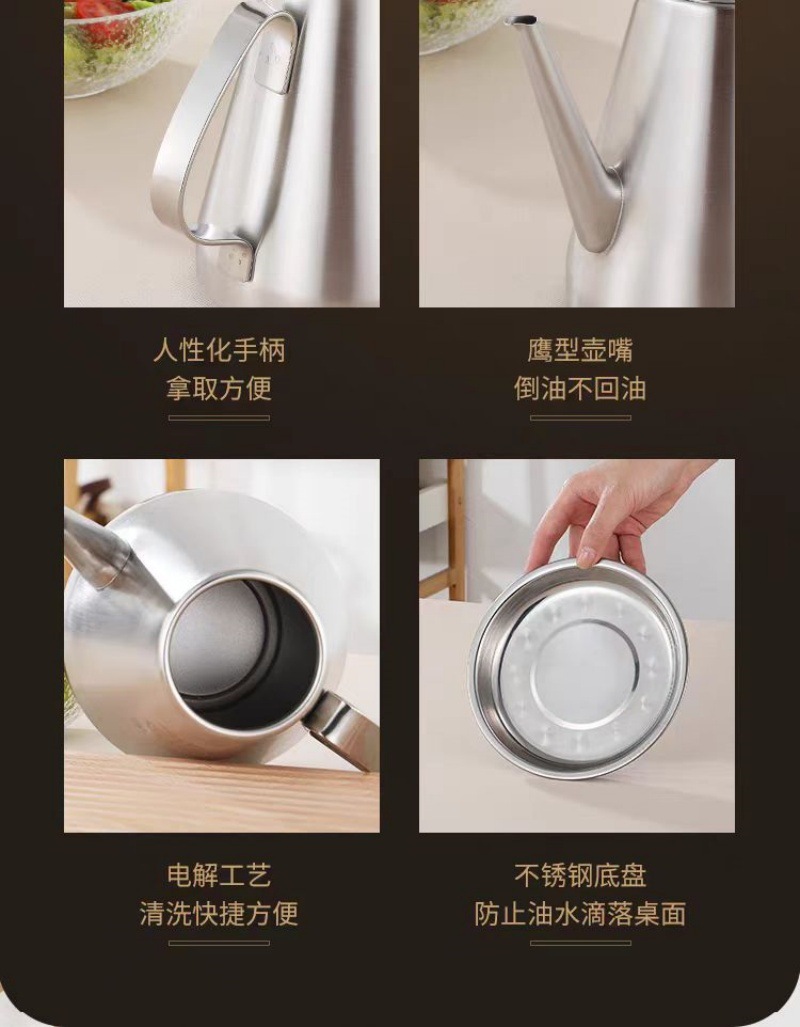 人性化手柄
拿取方便

鹰型壶嘴
倒油不回油

电解工艺
清洗快捷方便

不锈钢底盘
防止油水滴落桌面