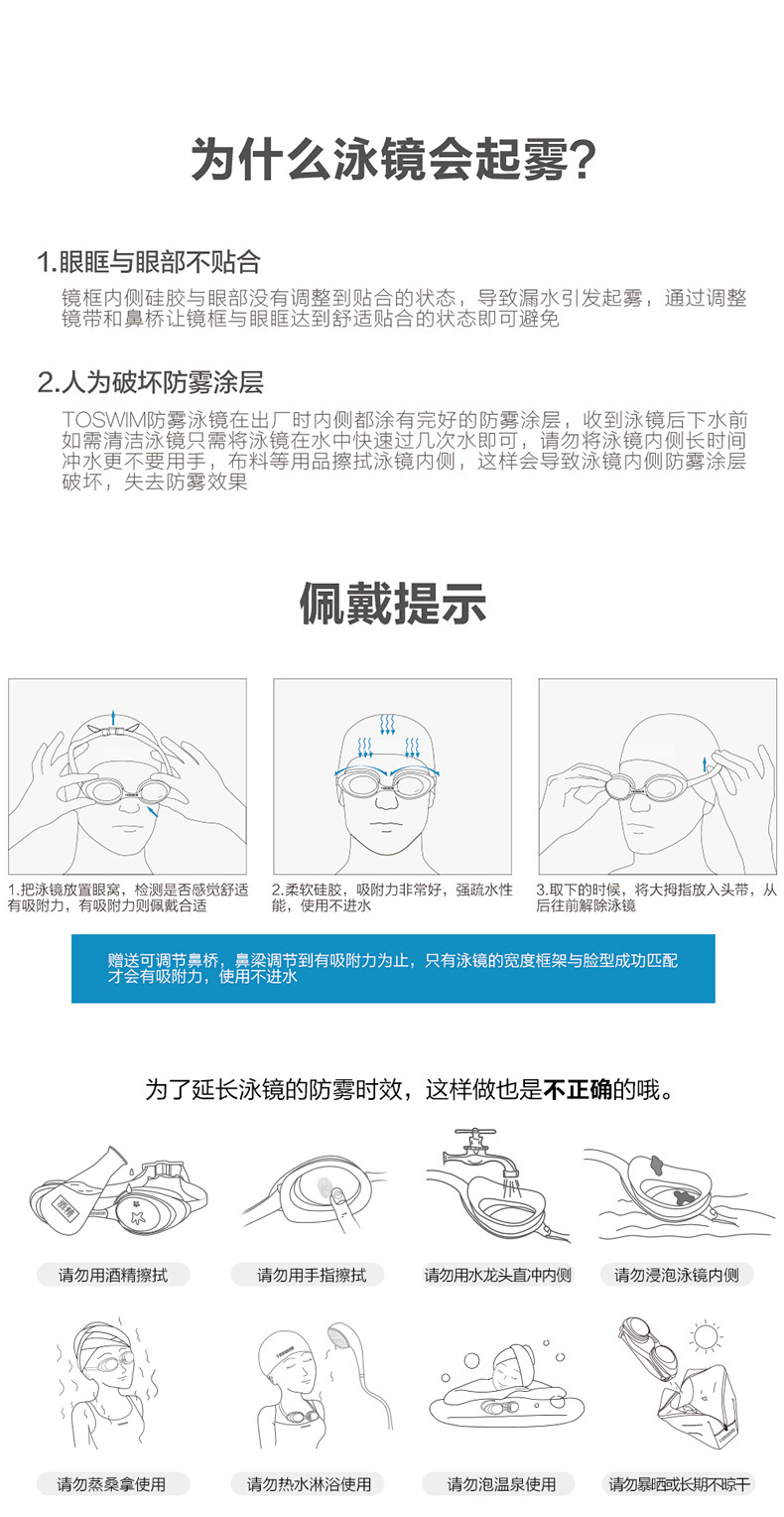 为什么泳镜会起雾?

1.眼眶与眼部不贴合

镜框内侧硅胶与眼部没有调整到贴合的状态，导致漏水引发起雾，通过调整镜带和鼻桥让镜框与眼眶达到舒适贴合的状态即可避免

2.人为破坏防雾涂层

TOSWIM防雾泳镜在出厂时内侧都涂有完好的防雾涂层，收到泳镜后下水前如需清洁泳镜只需将泳镜在水中快速过几次水即可，请勿将泳镜内侧长时间冲水更不要用手，布料等用品擦拭泳镜内侧，这样会导致泳镜内侧防雾涂层破坏，失去防雾效果

佩戴提示

1.把泳镜放置眼窝，检测是否感觉舒适有吸附力，有吸附力则佩戴合适

2.柔软硅胶，吸附力非常好，强疏水性能，使用不进水

3.取下的时候，将大拇指放入头带，从后往前解除泳镜

赠送可调节鼻桥，鼻梁调节到有吸附力为止，只有泳镜的宽度框架与脸型成功匹配才会有吸附力，使用不进水

为了延长泳镜的防雾时效，这样做也是不正确的哦。

酒精

请勿用酒精擦拭

请勿用手指擦拭

请勿用水龙头直冲内侧

请勿浸泡泳镜内侧

请勿蒸桑拿使用

请勿热水淋浴使用

请勿泡温泉使用

请勿暴晒或长期不晾干