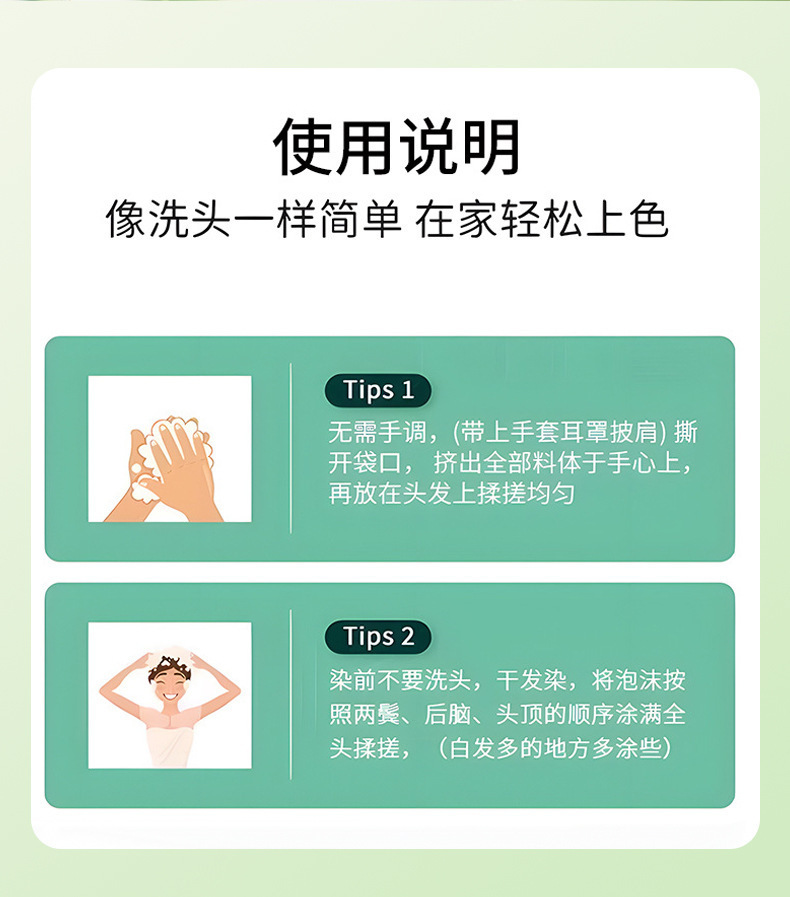 使用说明
像洗头一样简单 在家轻松上色

Tips 1
无需手调，(带上手套耳罩披肩) 撕开袋口， 挤出全部料体于手心上，再放在头发上揉搓均匀

Tips 2
染前不要洗头，干发染，将泡沫按照两鬓、后脑、头顶的顺序涂满全头揉搓，（白发多的地方多涂些）