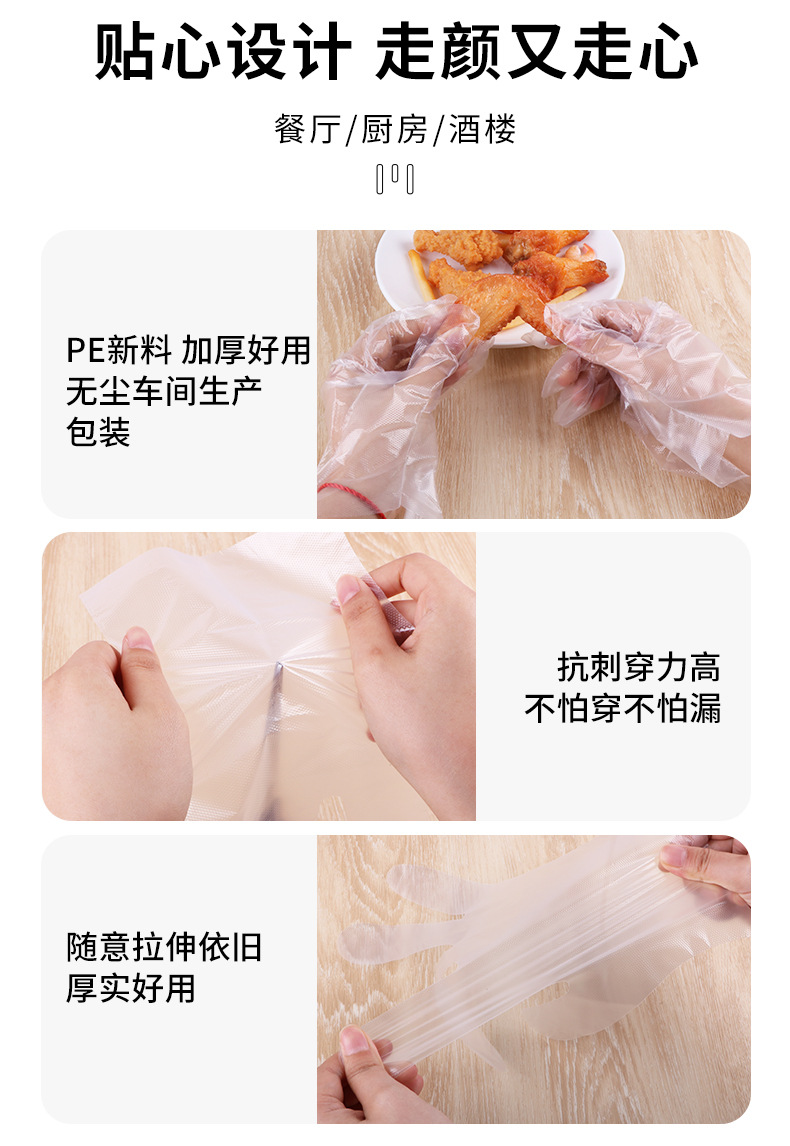 贴心设计 走颜又走心

餐厅/厨房/酒楼

PE新料 加厚好用
无尘车间生产
包装

抗刺穿力高
不怕穿不怕漏

随意拉伸依旧
厚实好用