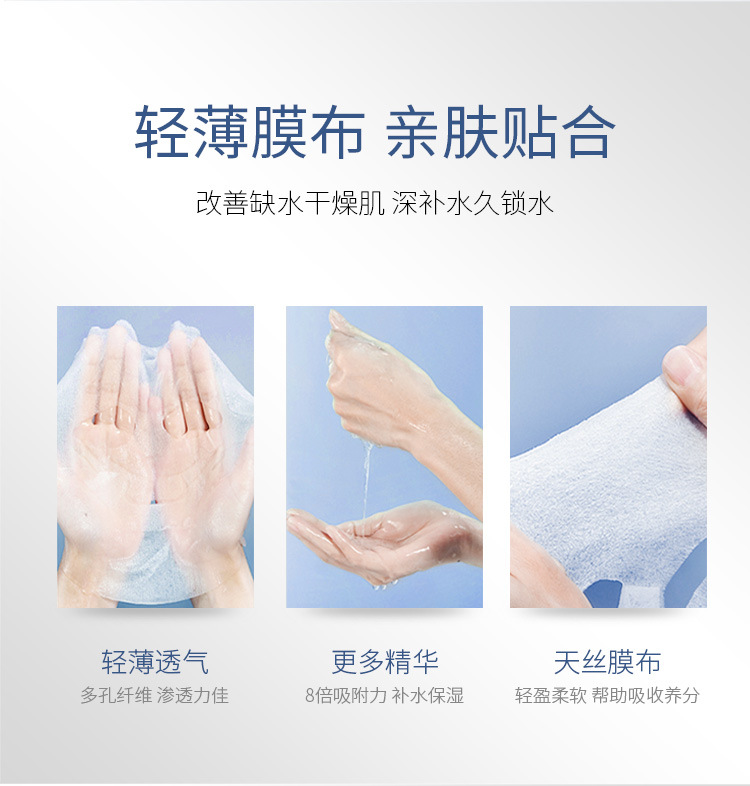 轻薄膜布 亲肤贴合

改善缺水干燥肌 深补水久锁水

轻薄透气
多孔纤维 渗透力佳

更多精华
8倍吸附力 补水保湿

天丝膜布
轻盈柔软 帮助吸收养分