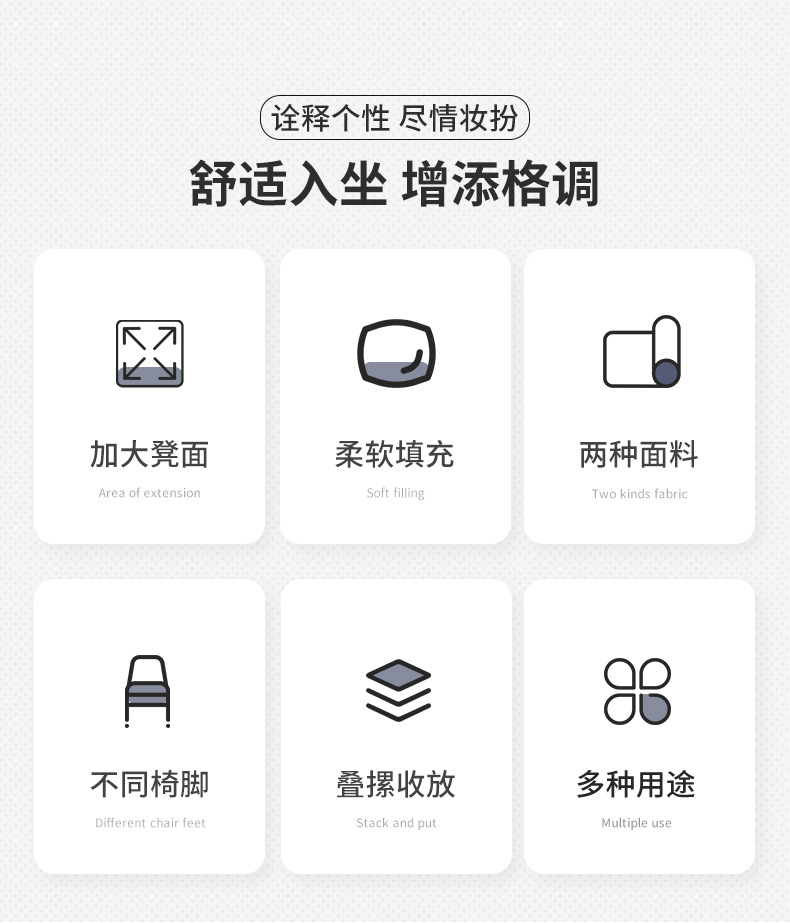 诠释个性 尽情妆扮

舒适入坐 增添格调

加大凳面

Area of extension

柔软填充

Soft filling

两种面料

Two kinds fabric

不同椅脚

Different chair feet

叠摞收放

Stack and put

多种用途

Multiple use