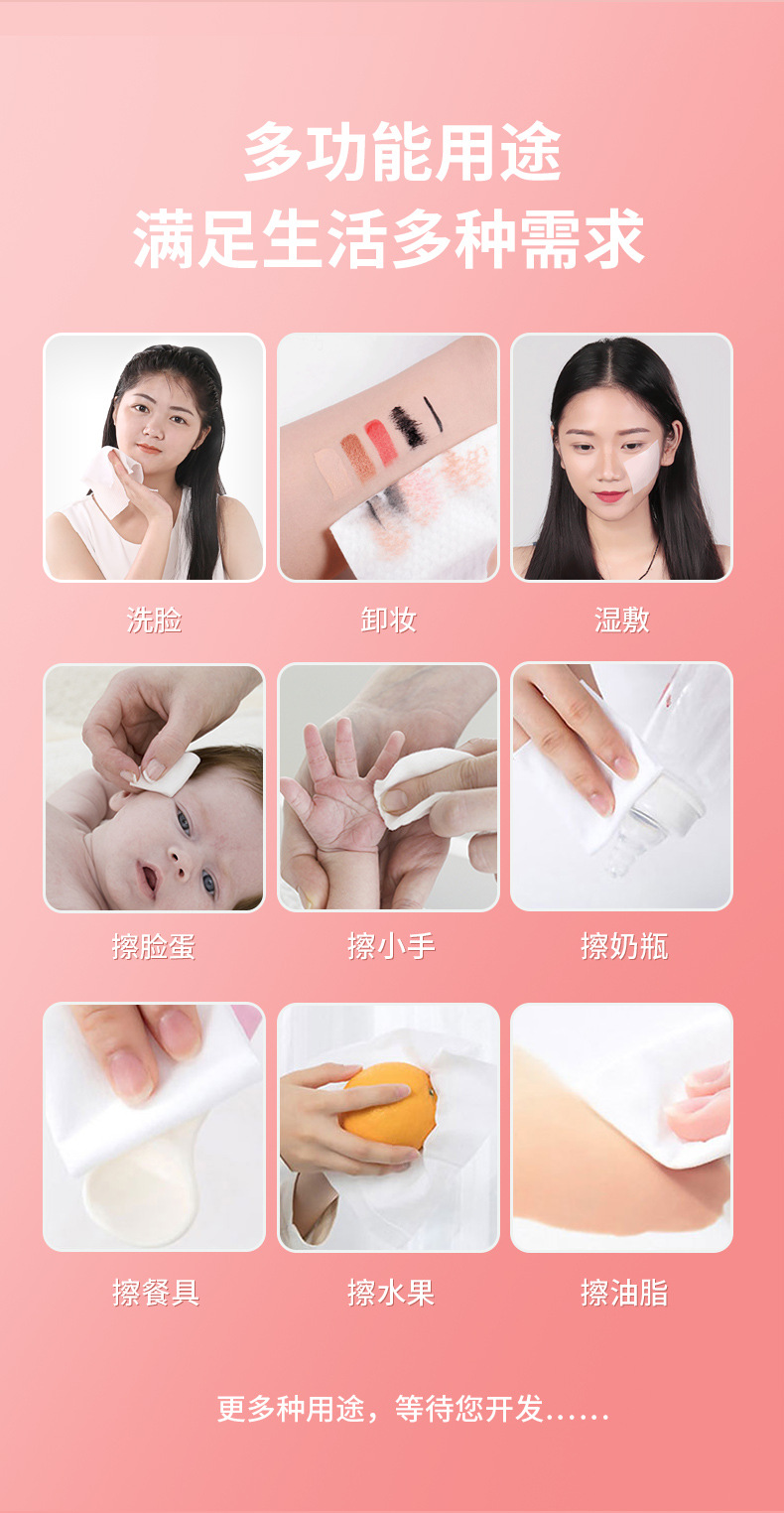 多功能用途
满足生活多种需求

洗脸
卸妆
湿敷

擦脸蛋
擦小手
擦奶瓶

擦餐具
擦水果
擦油脂

更多种用途，等待您开发……