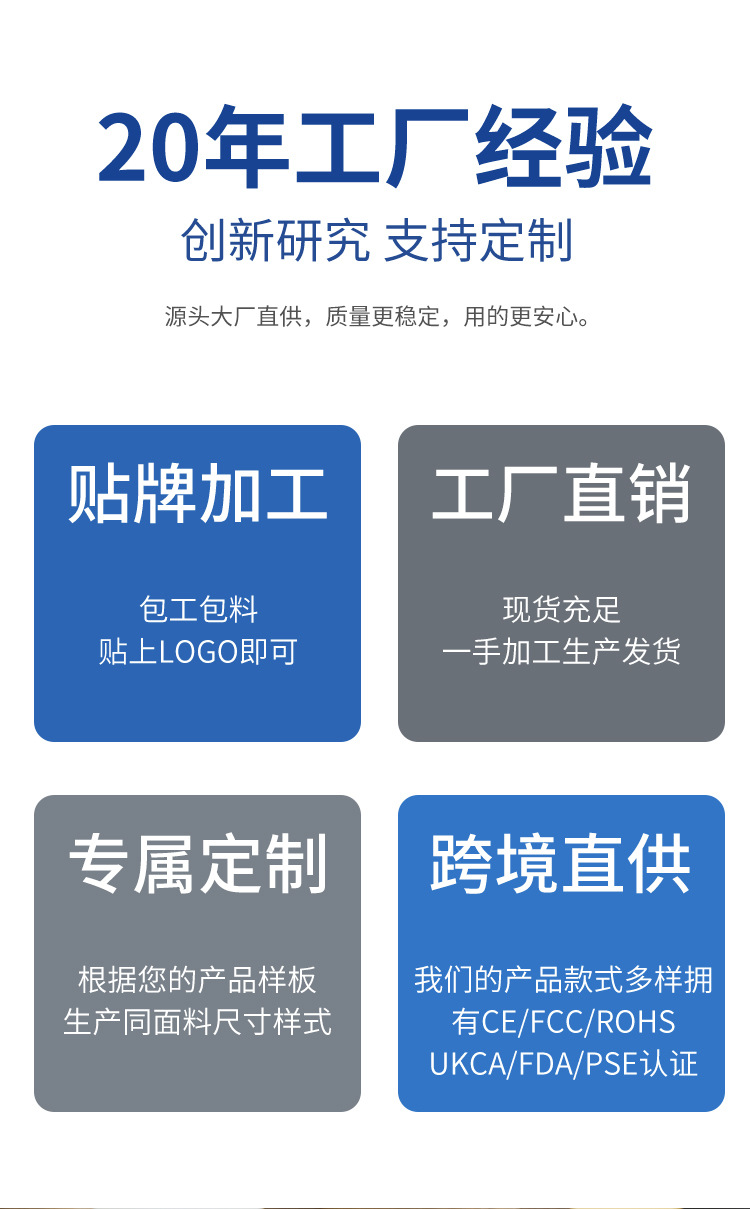 20年工厂经验

创新研究 支持定制

源头大厂直供，质量更稳定，用的更安心。

贴牌加工

包工包料
贴上LOGO即可

工厂直销

现货充足
一手加工生产发货

专属定制

根据您的产品样板
生产同面料尺寸样式

跨境直供

我们的产品款式多样拥
有CE/FCC/ROHS
UKCA/FDA/PSE认证