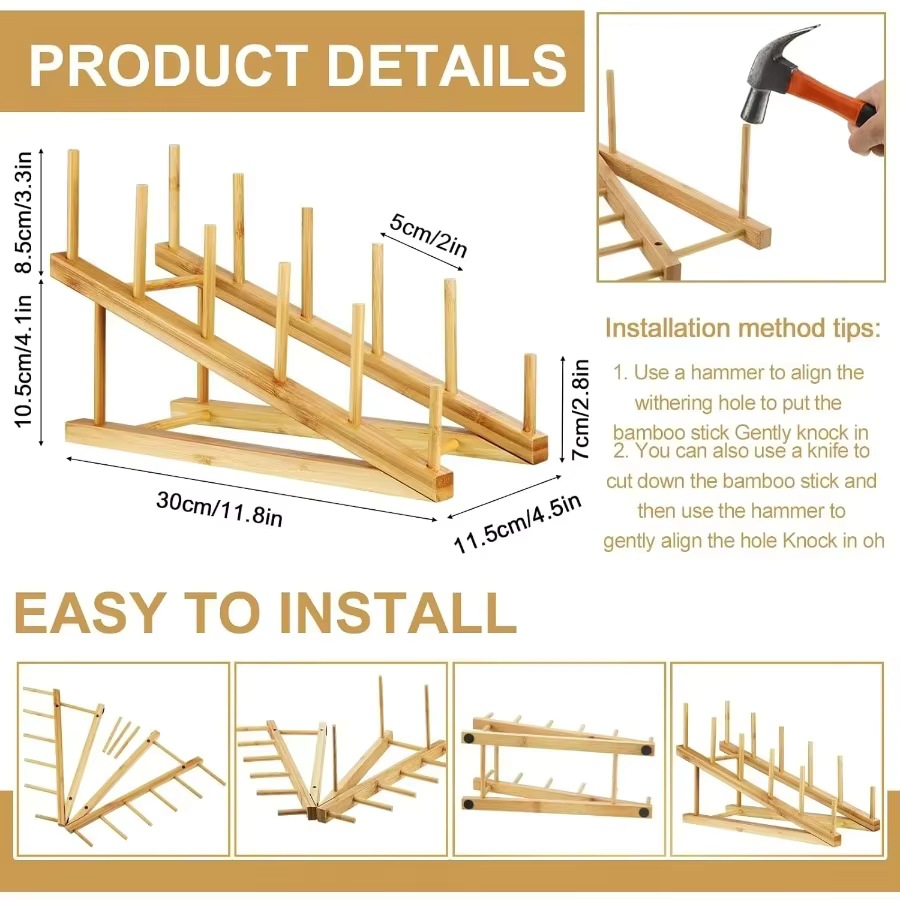 PRODUCT DETAILS

8.5cm/3.3in
10.5cm/4.1in
5cm/2in
7cm/2.8in
30cm/11.8in
11.5cm/4.5in

Installation method tips:
1. Use a hammer to align the withering hole to put the bamboo stick Gently knock in
2. You can also use a knife to cut down the bamboo stick and then use the hammer to gently align the hole Knock in oh

EASY TO INSTALL