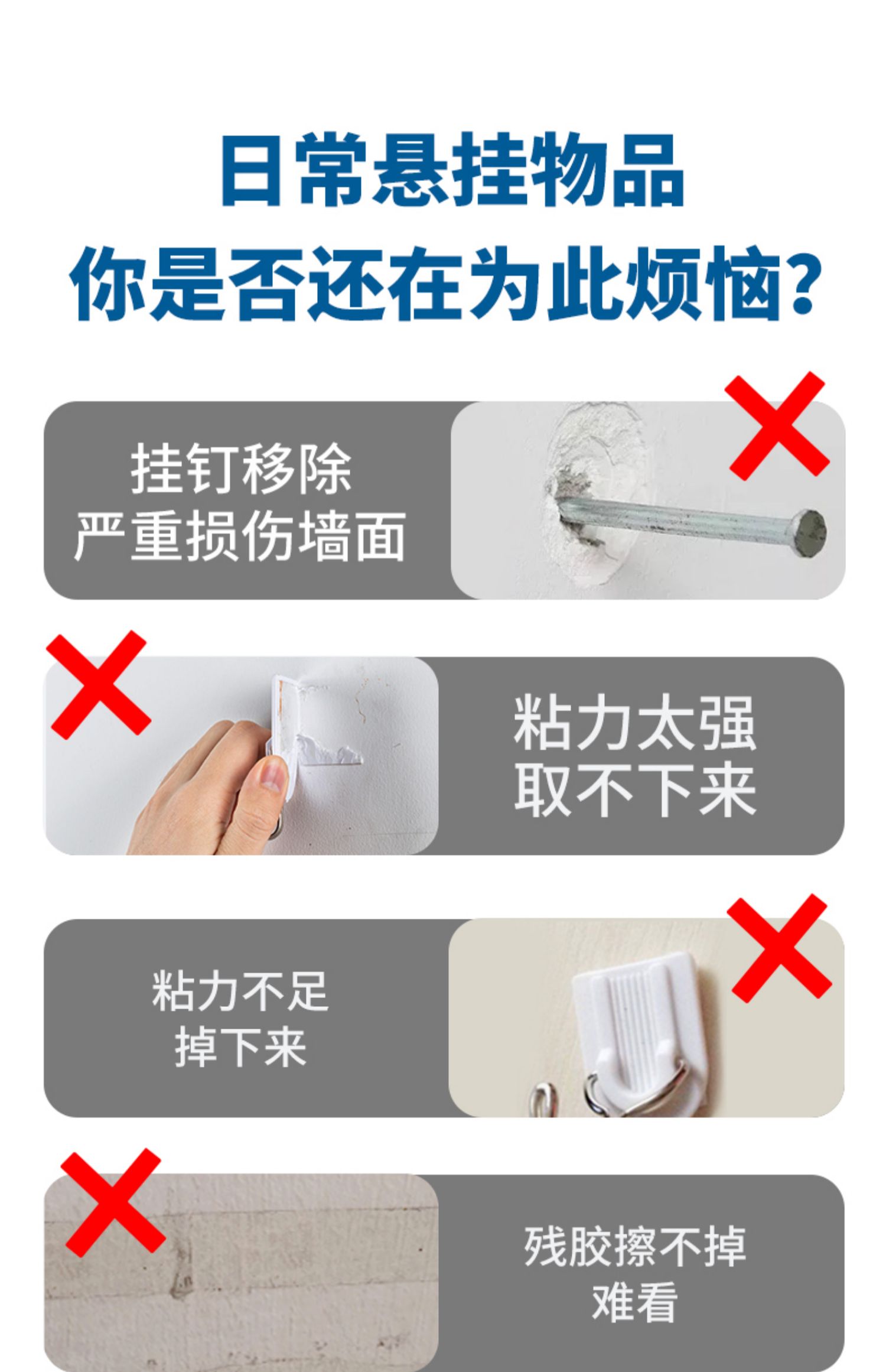 日常悬挂物品
你是否还在为此烦恼?

挂钉移除
严重损伤墙面

粘力太强
取不下来

粘力不足
掉下来

残胶擦不掉
难看