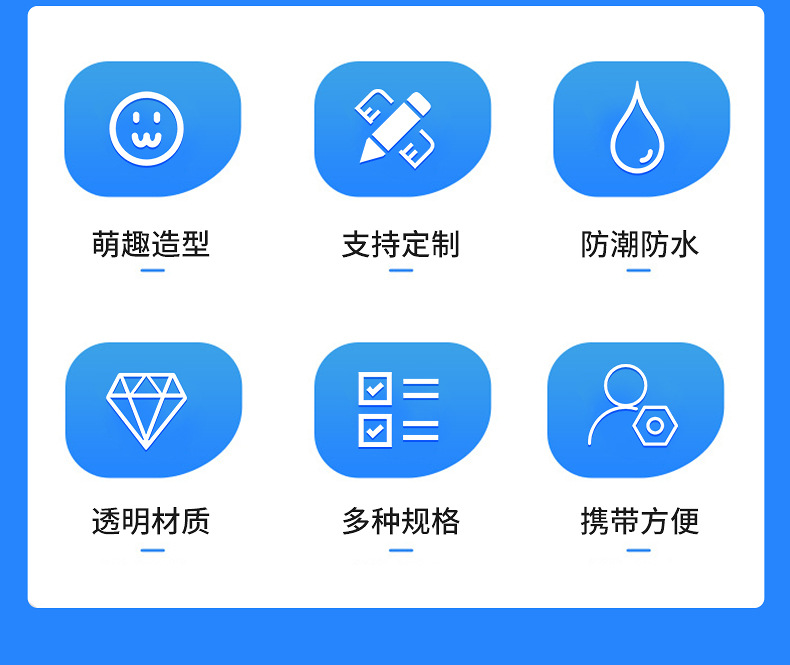 萌趣造型

支持定制

防潮防水

透明材质

多种规格

携带方便