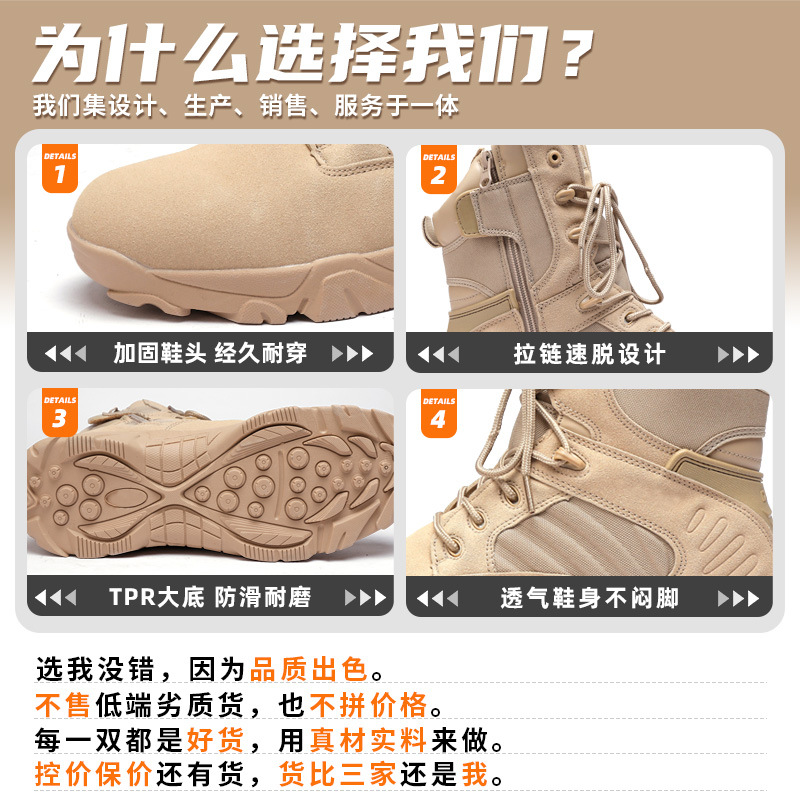 为什么选择我们？
我们集设计、生产、销售、服务于一体

DETAILS 1
加固鞋头 经久耐穿

DETAILS 2
拉链速脱设计

DETAILS 3
TPR大底 防滑耐磨

DETAILS 4
透气鞋身不闷脚

选我没错，因为品质出色。
不售低端劣质货，也不拼价格。
每一双都是好货，用真材实料来做。
控价保价还有货，货比三家还是我。