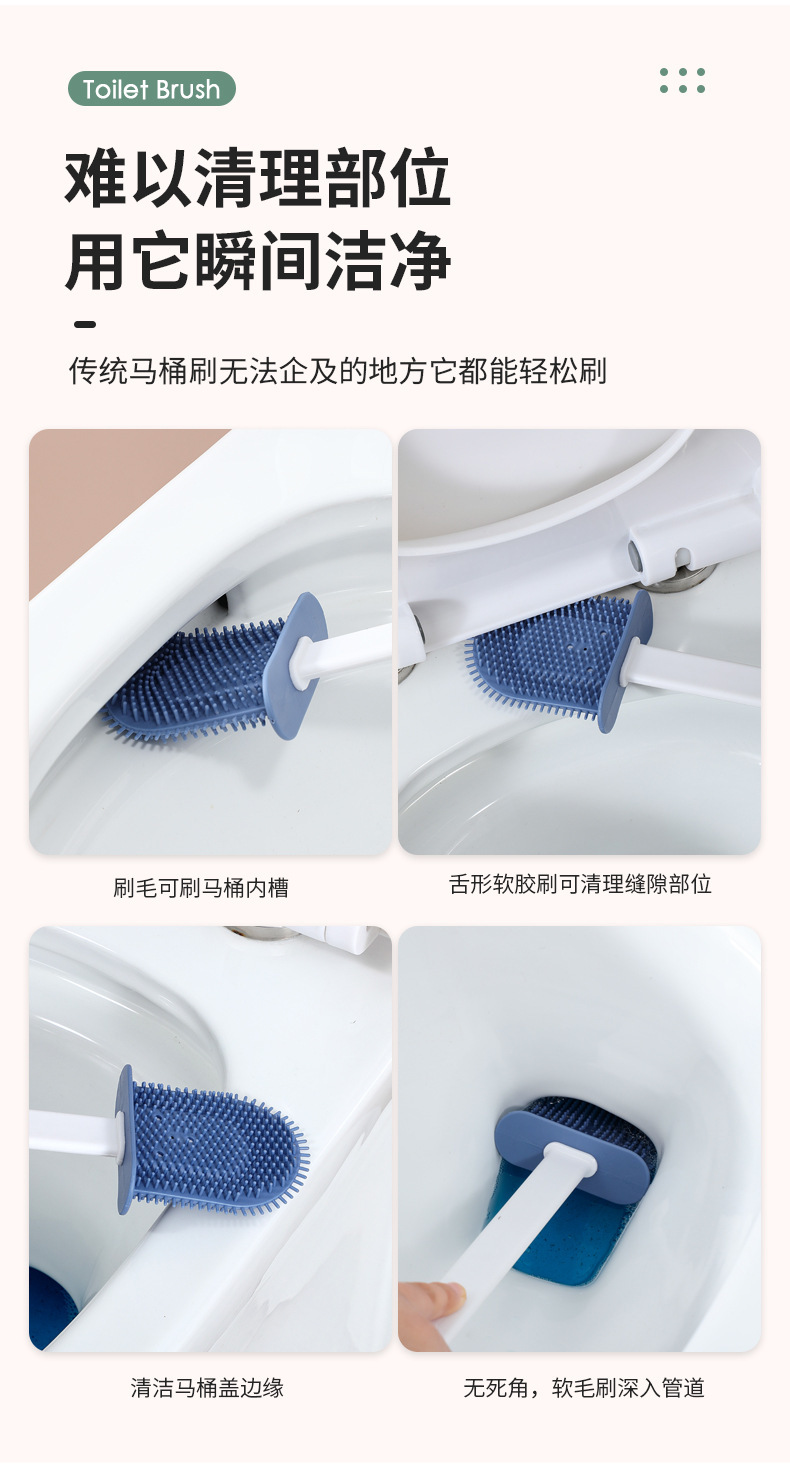 Toilet Brush

难以清理部位
用它瞬间洁净

传统马桶刷无法企及的地方它都能轻松刷

刷毛可刷马桶内槽

舌形软胶刷可清理缝隙部位

清洁马桶盖边缘

无死角，软毛刷深入管道