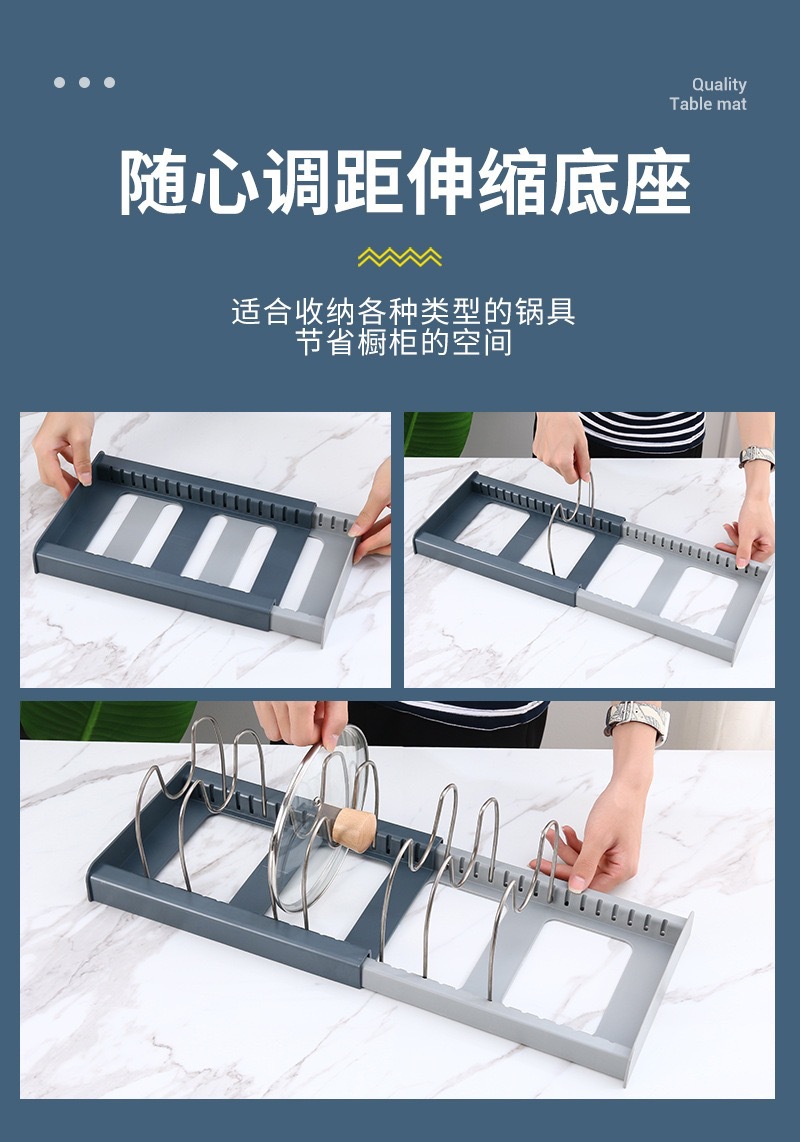 Quality
Table mat

随心调距伸缩底座

适合收纳各种类型的锅具
节省橱柜的空间