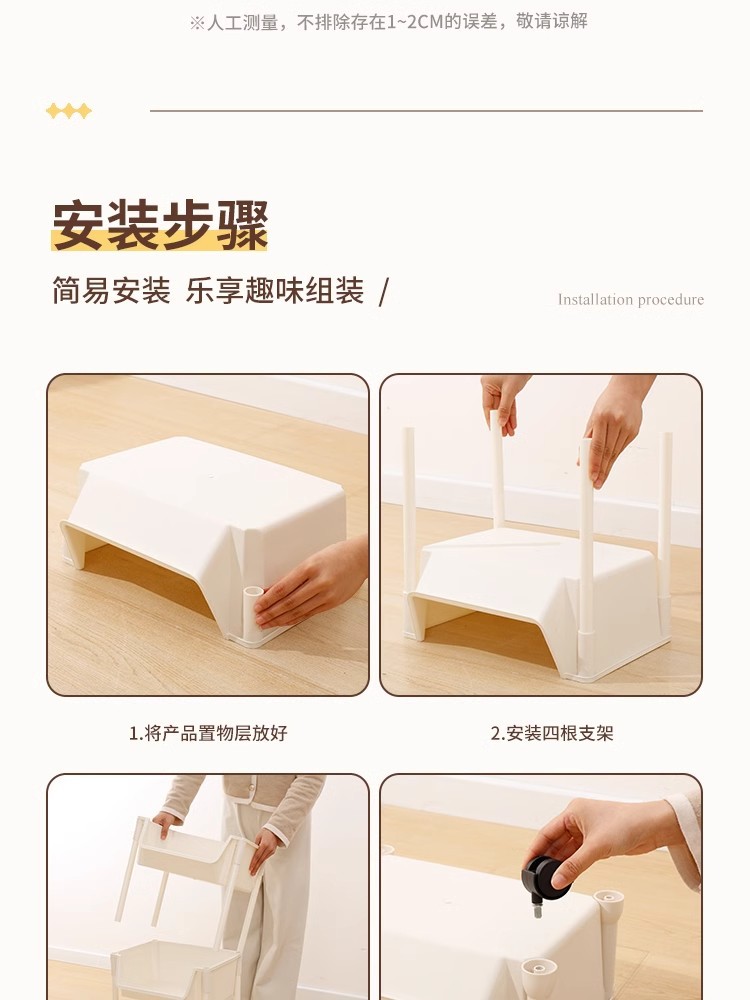 ※人工测量，不排除存在1~2CM的误差，敬请谅解

安装步骤

简易安装 乐享趣味组装 /

Installation procedure

1.将产品置物层放好

2.安装四根支架