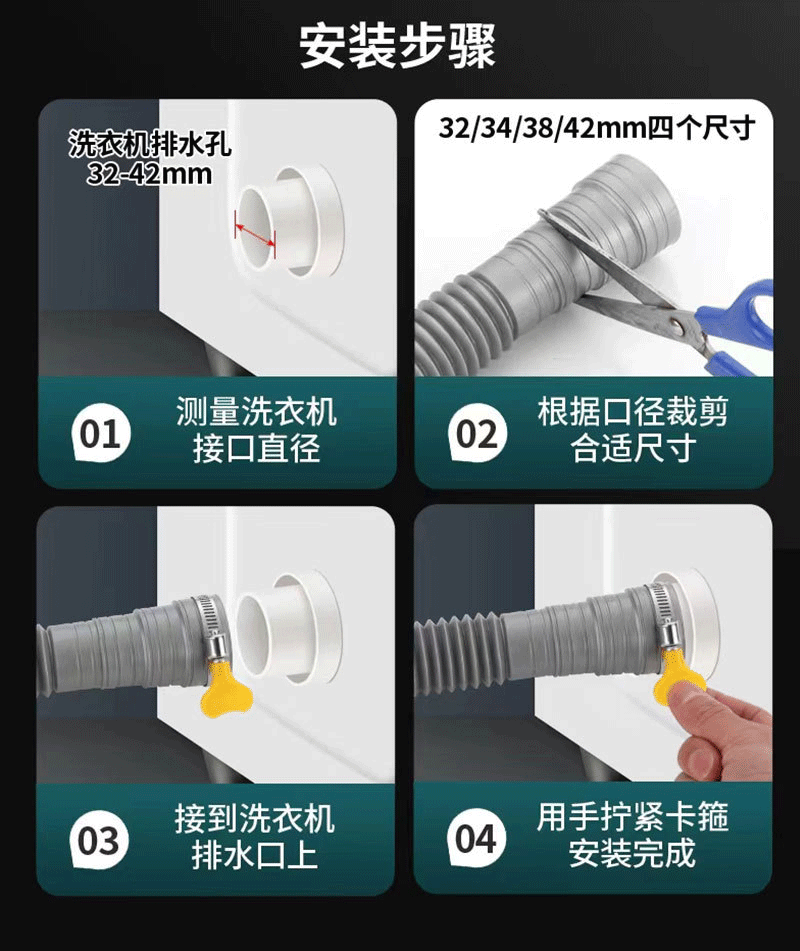 安装步骤

洗衣机排水孔
32-42mm

01 测量洗衣机接口直径

32/34/38/42mm四个尺寸

02 根据口径裁剪合适尺寸

03 接到洗衣机排水口上

04 用手拧紧卡箍安装完成