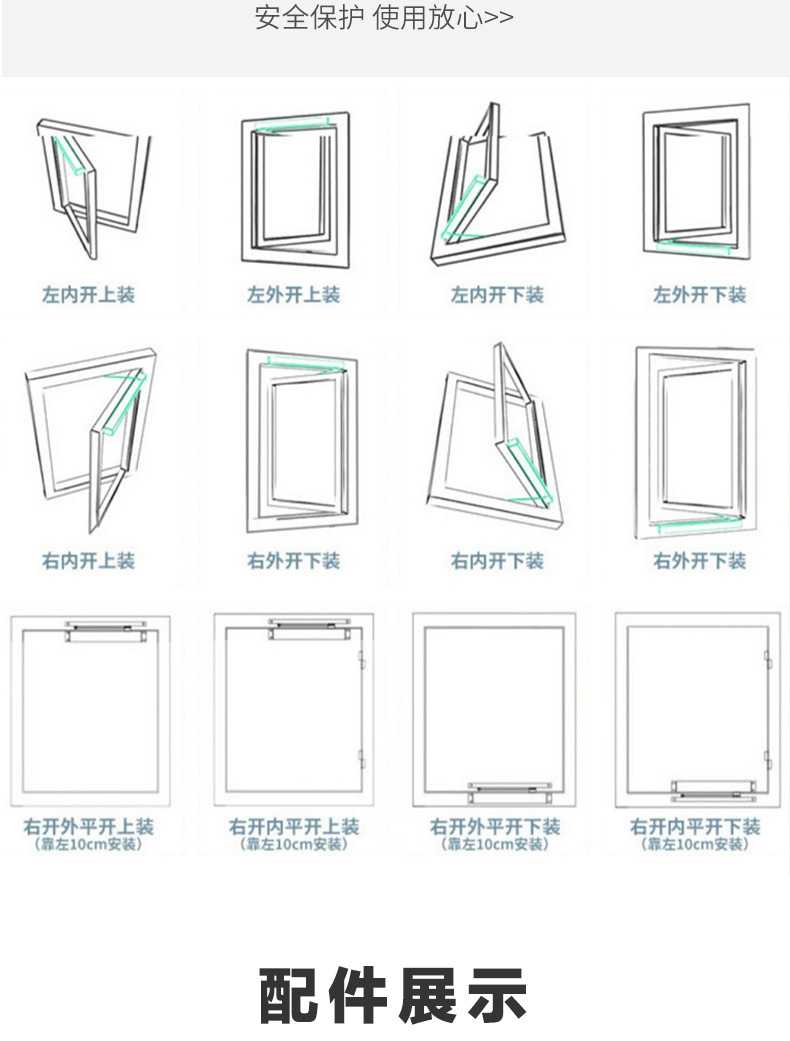 安全保护 使用放心>>

左内开上装

左外开上装

左内开下装

左外开下装

右内开上装

右外开下装

右内开下装

右外开下装

右开外平开上装
(靠左10cm安装)

右开内平开上装
(靠左10cm安装)

右开外平开下装
(靠左10cm安装)

右开内平开下装
(靠左10cm安装)

配件展示