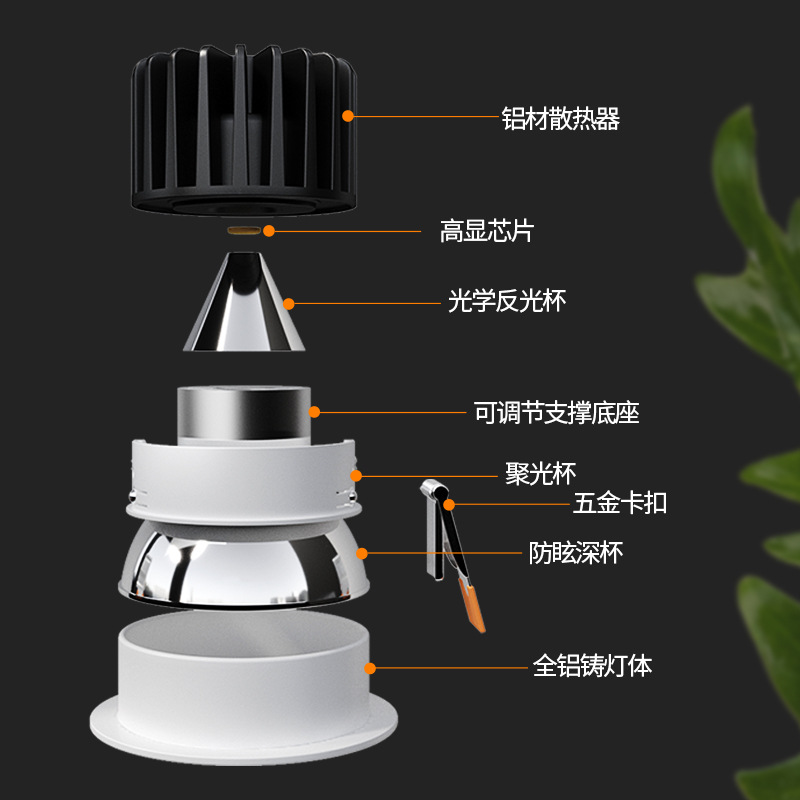 铝材散热器

高显芯片

光学反光杯

可调节支撑底座

聚光杯

五金卡扣

防眩深杯

全铝铸灯体